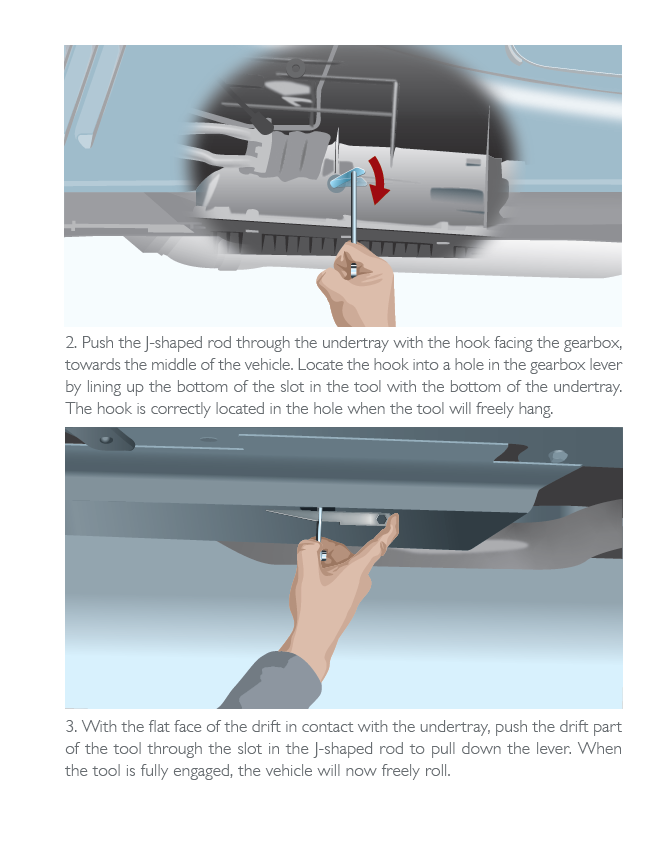 2. Push the J-shaped rod through the undertray with the hook facing the gearbox, towards the middle of the vehicle. Locate the hook into a hole in the gearbox lever by lining up the bottom of the slot in the tool with the bottom of the undertray. The hook is correctly located in the hole when the tool will freely hang.

3. With the flat face of the drift in contact with the undertray, push the drift part of the tool through the slot in the J-shaped rod to pull down the lever. When the tool is fully engaged, the vehicle will now freely roll.