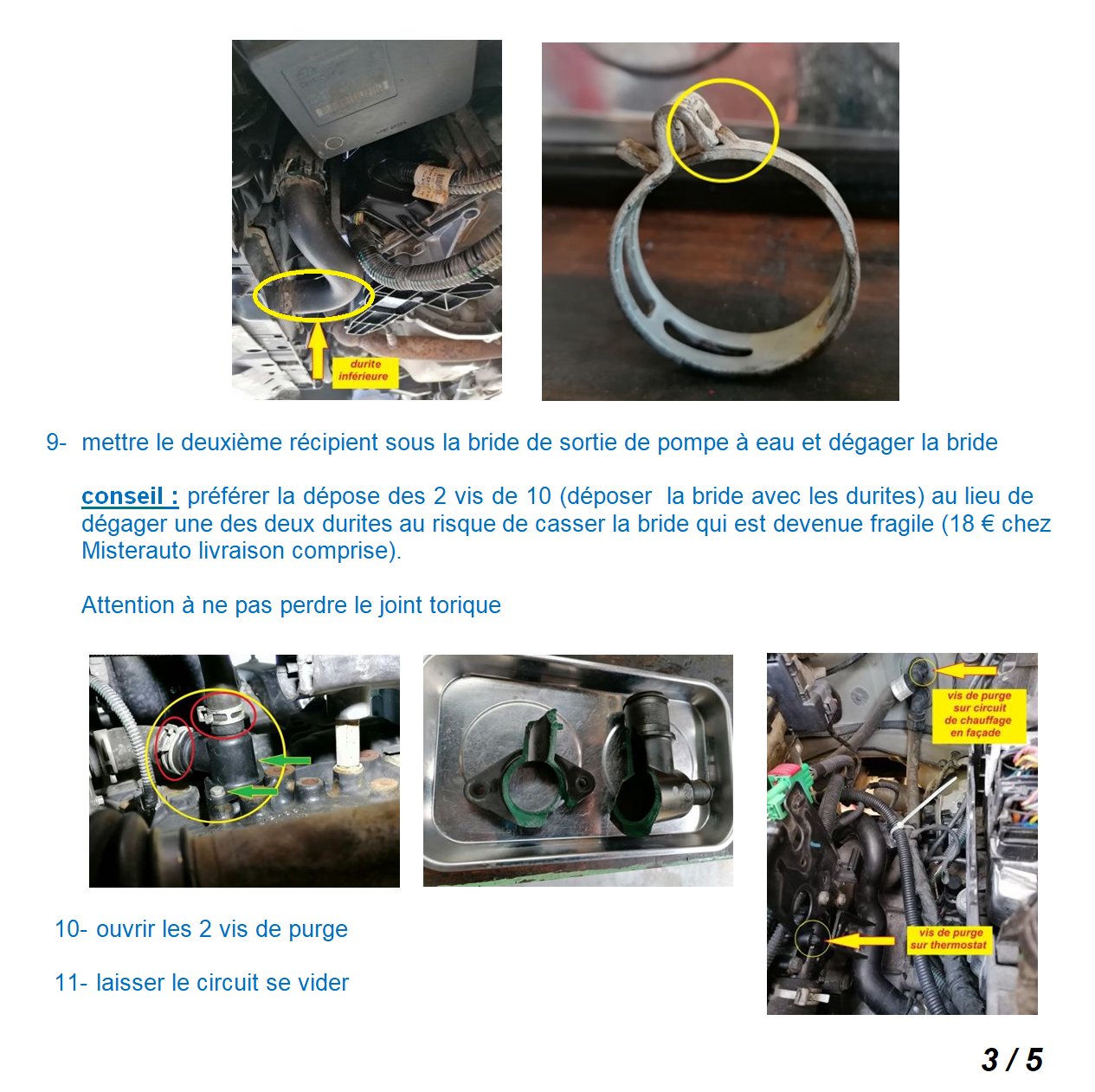 durite inférieure

9- mettre le deuxième récipient sous la bride de sortie de pompe à eau et dégager la bride

conseil : préférer la dépose des 2 vis de 10 (déposer la bride avec les durites) au lieu de dégager une des deux durites au risque de casser la bride qui est devenue fragile (18 € chez Misterauto livraison comprise).

Attention à ne pas perdre le joint torique

vis de purge sur circuit de chauffage en façade

vis de purge sur thermostat

10- ouvrir les 2 vis de purge

11- laisser le circuit se vider

3 / 5