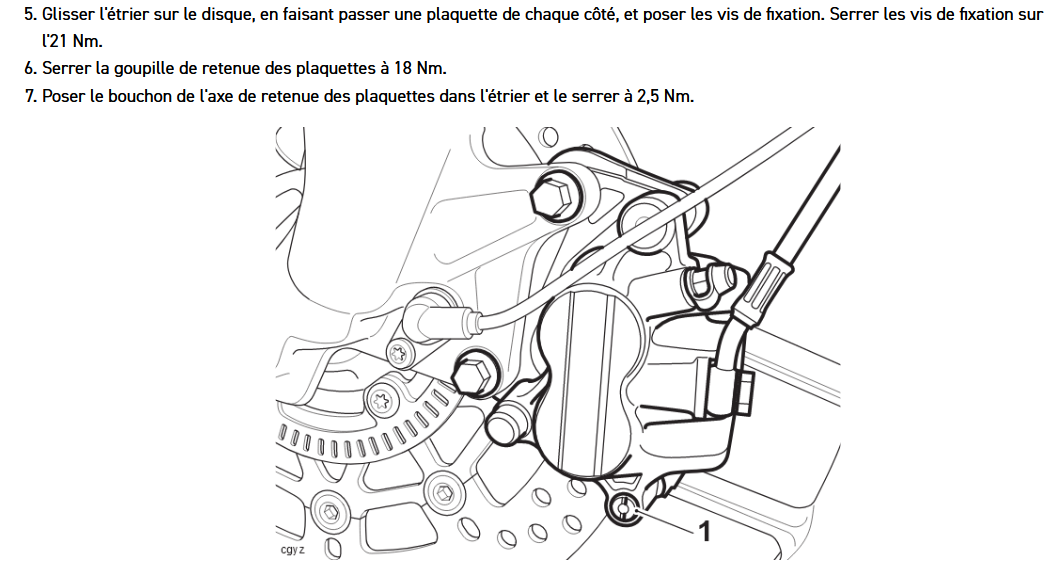 5. Glisser l'étrier sur le disque, en faisant passer une plaquette de chaque côté, et poser les vis de fixation. Serrer les vis de fixation sur l'21 Nm.

6. Serrer la goupille de retenue des plaquettes à 18 Nm.

7. Poser le bouchon de l'axe de retenue des plaquettes dans l'étrier et le serrer à 2,5 Nm.

1

cgyz