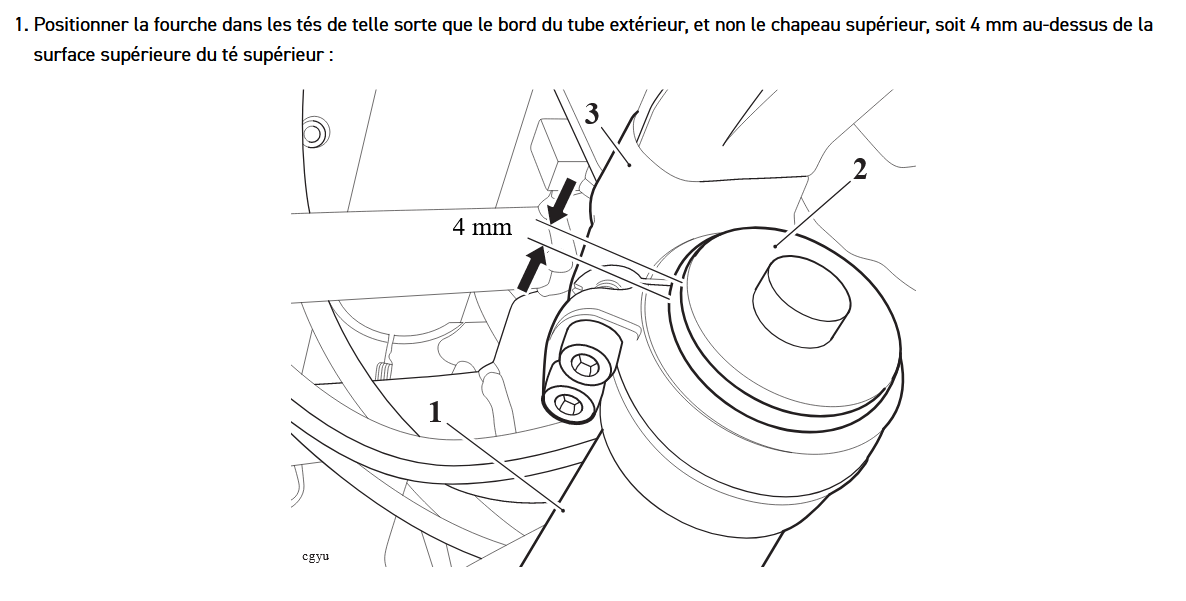 1. Positionner la fourche dans les tés de telle sorte que le bord du tube extérieur, et non le chapeau supérieur, soit 4 mm au-dessus de la surface supérieure du té supérieur :

3

2

4 mm

1

cgyu