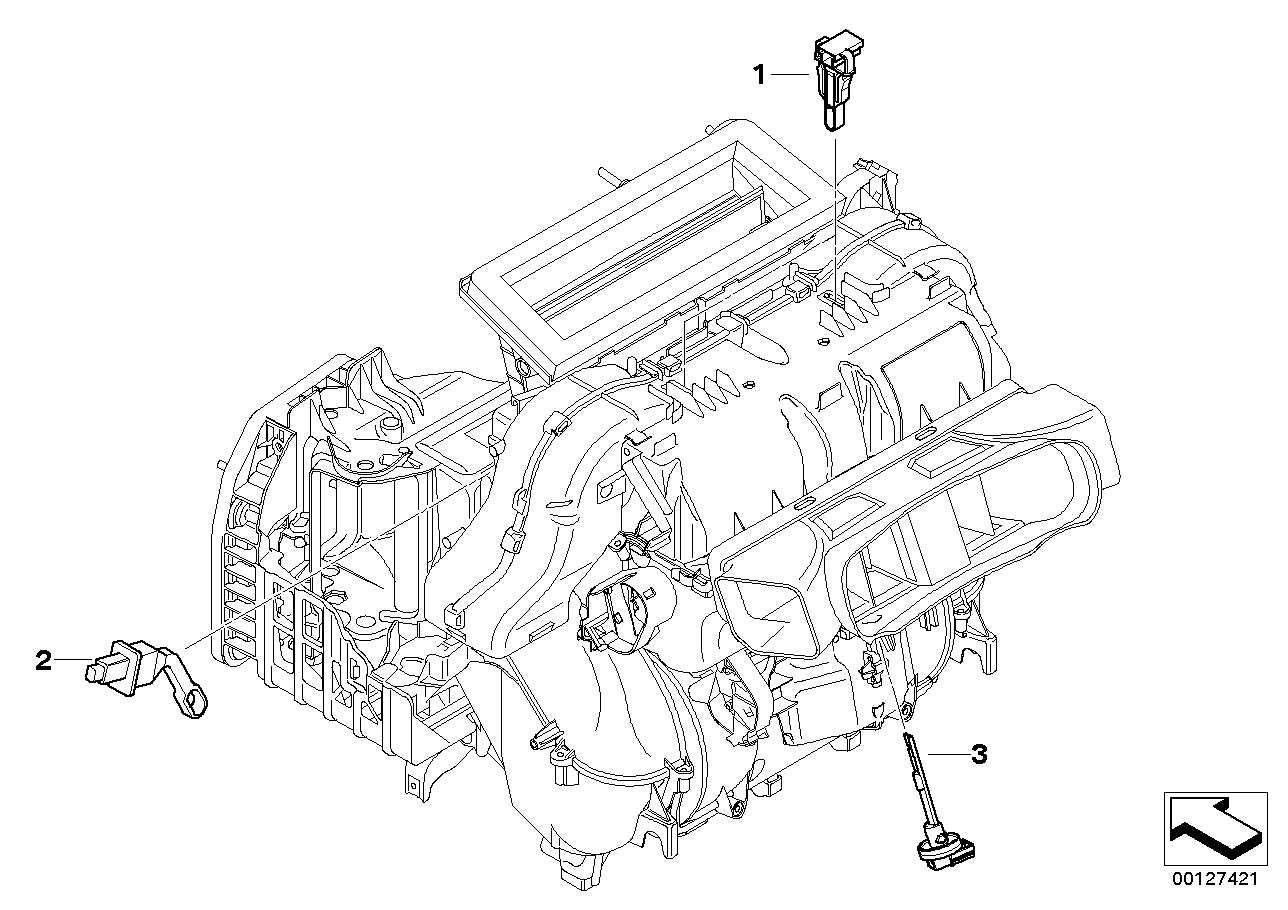 1
2
3
00127421