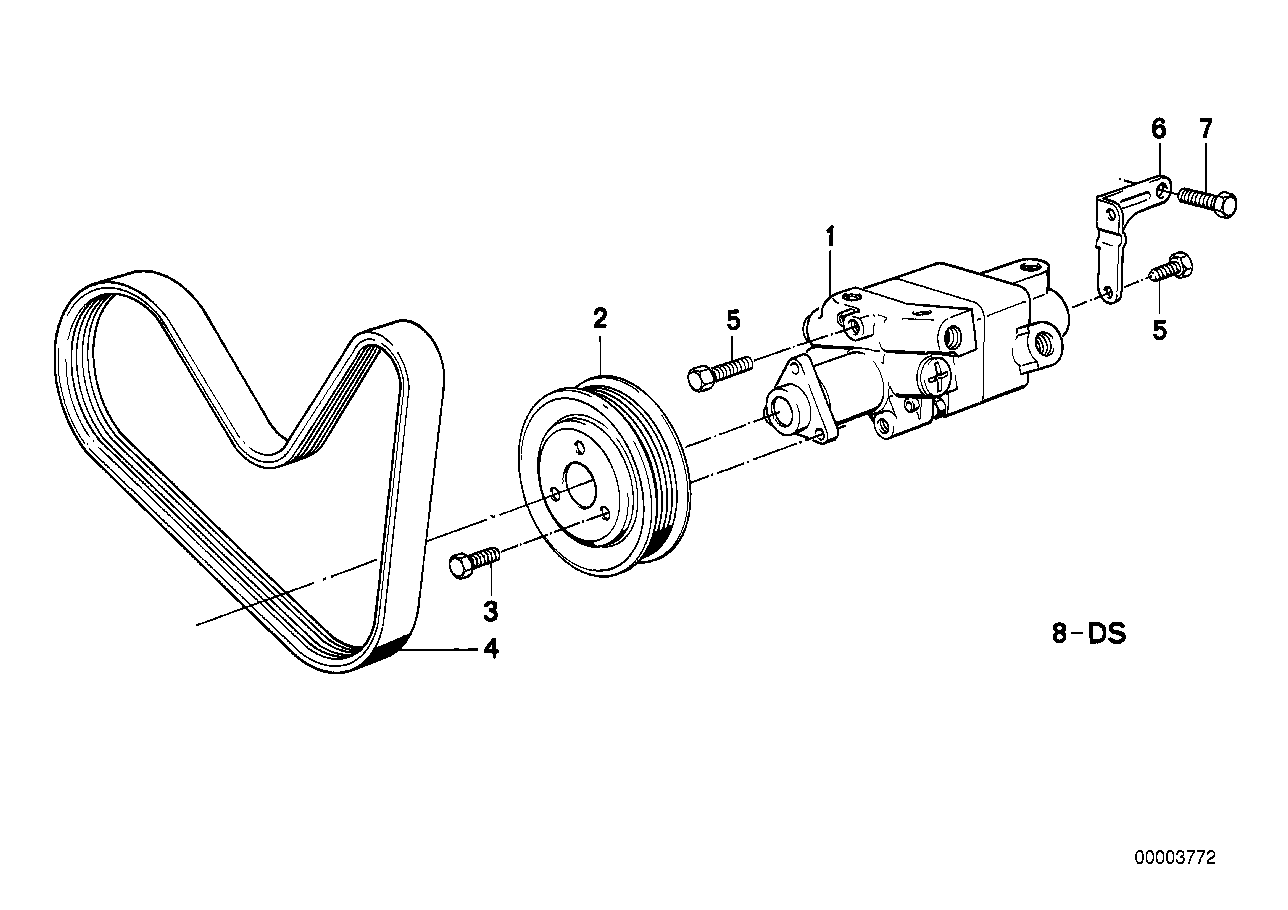 6
7
1
2
5
5
3
4
8-DS
00003772