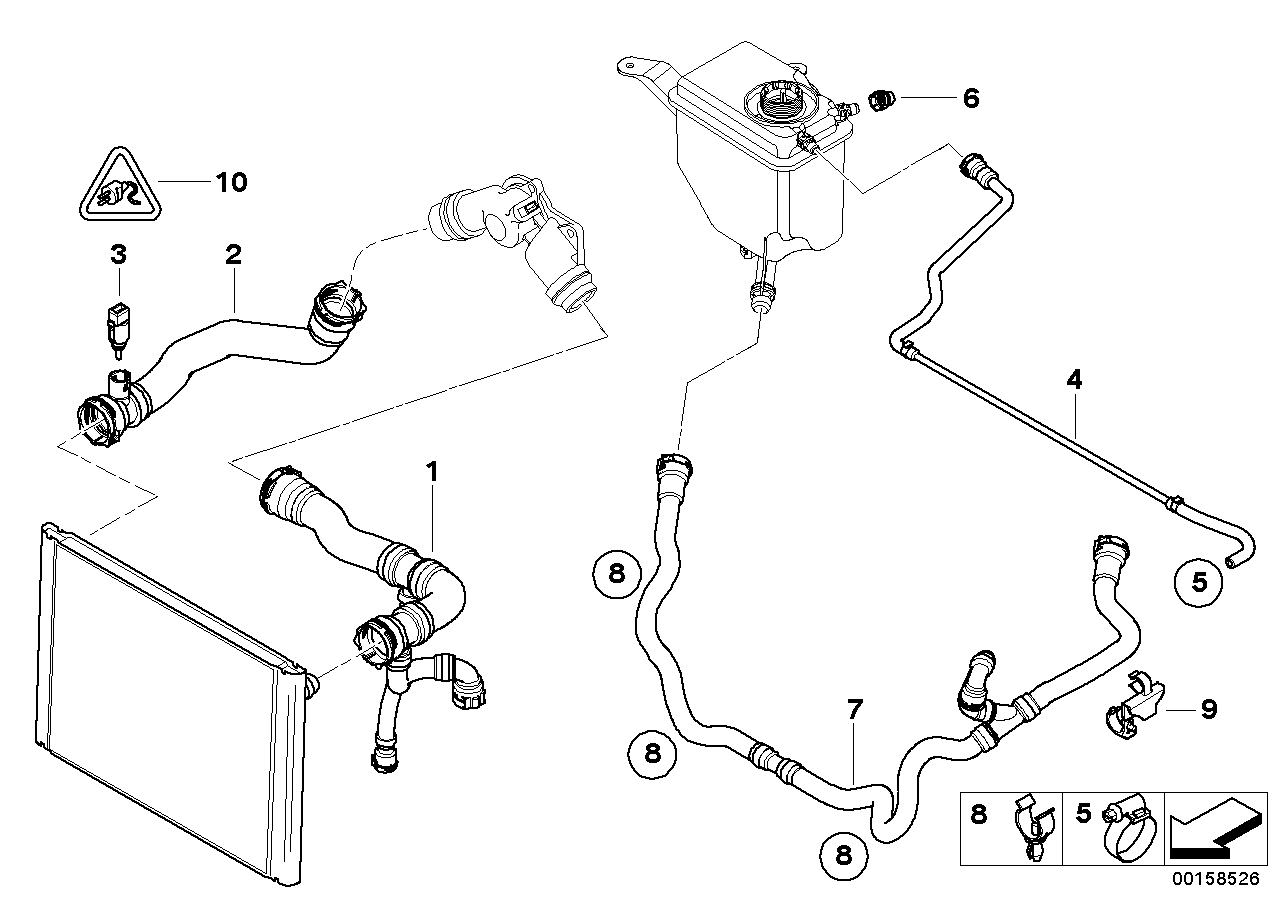 6

10

3

2

4

1

8

5

9

7

8

8

8

5

00158526