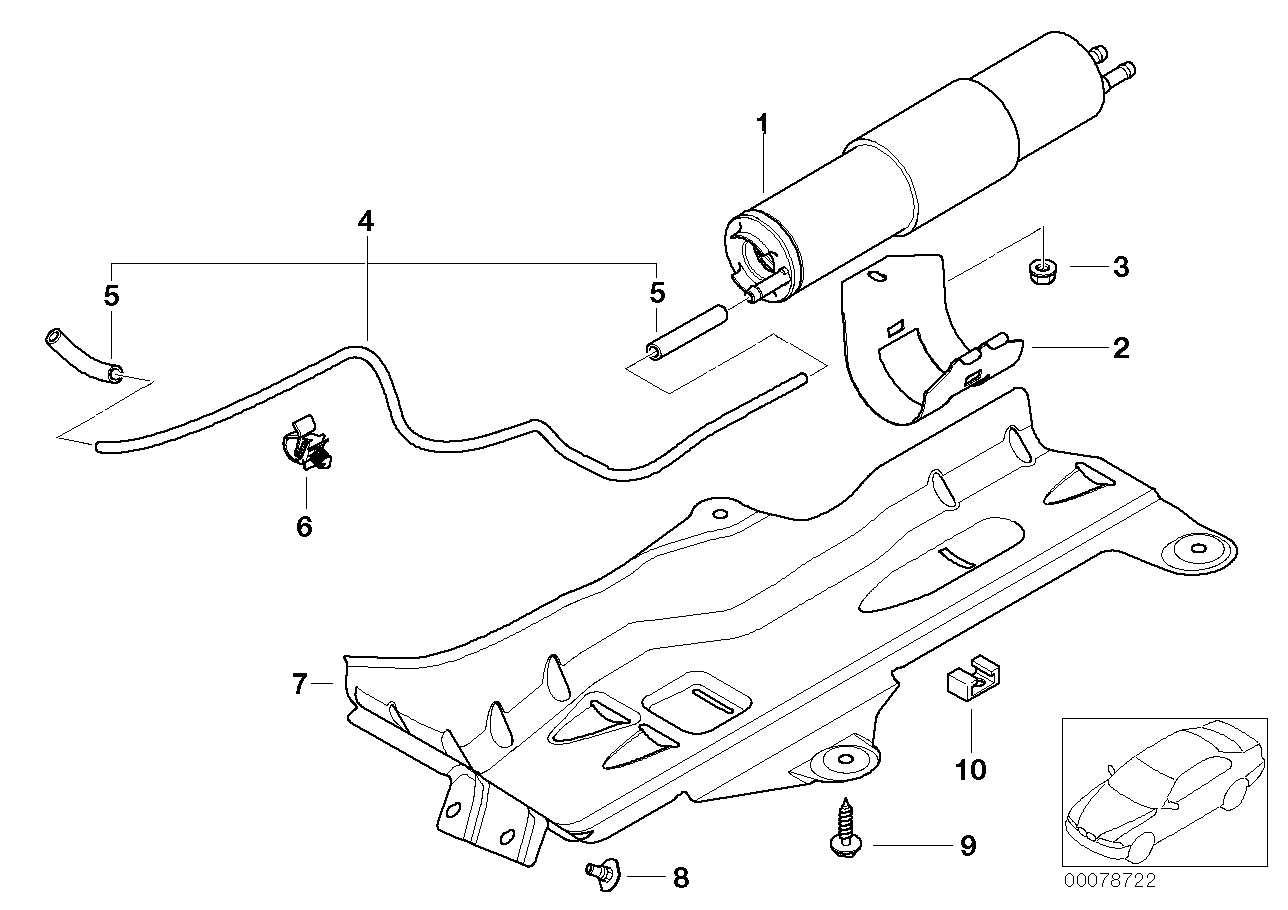 1
4
5
5
3
2
6
7
10
9
8
00078722