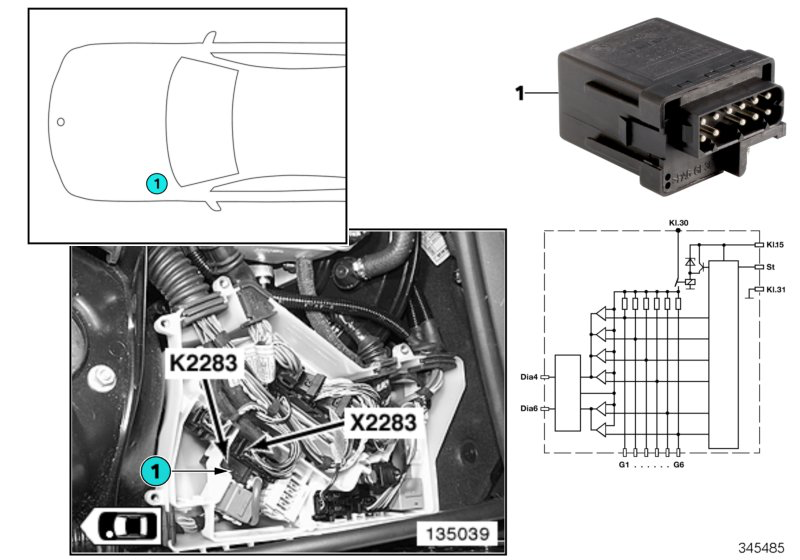 1

1

Kl.30

Kl.15

St

Kl.31

Dia4

Dia6

G1 . . . . . . G6

K2283

X2283

1

135039

345485