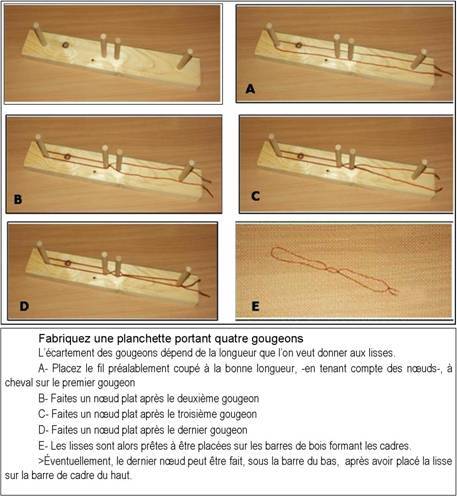 A

B

C

D

E

Fabriquez une planchette portant quatre gougeons

L'écartement des gougeons dépend de la longueur que l'on veut donner aux lisses.

A- Placez le fil préalablement coupé à la bonne longueur, -en tenant compte des nœuds-, à cheval sur le premier gougeon

B- Faites un nœud plat après le deuxième gougeon

C- Faites un nœud plat après le troisième gougeon

D- Faites un nœud plat après le dernier gougeon

E- Les lisses sont alors prêtes à être placées sur les barres de bois formant les cadres.

>Éventuellement, le dernier nœud peut être fait, sous la barre du bas, après avoir placé la lisse sur la barre de cadre du haut.