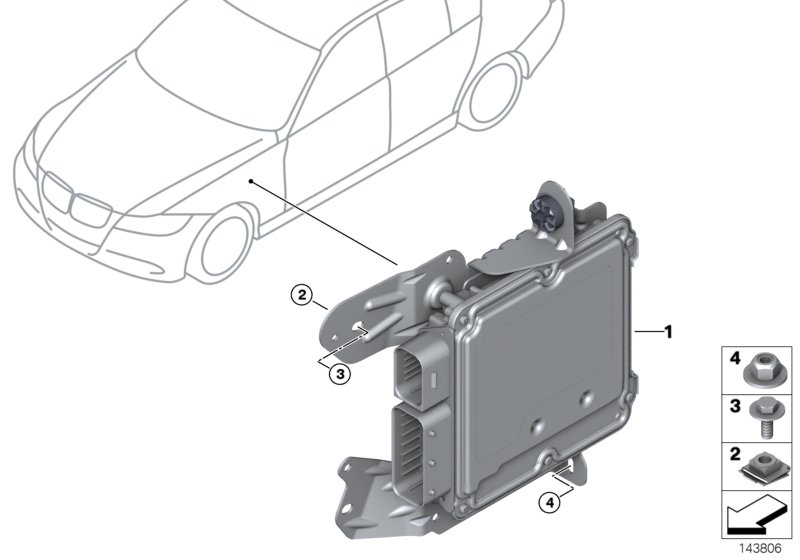 2
3
1
4
4
3
2
143806