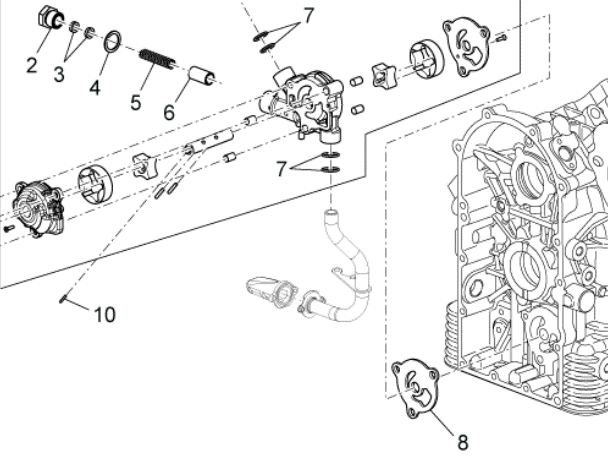 2
3
4
5
6
7
7
10
8