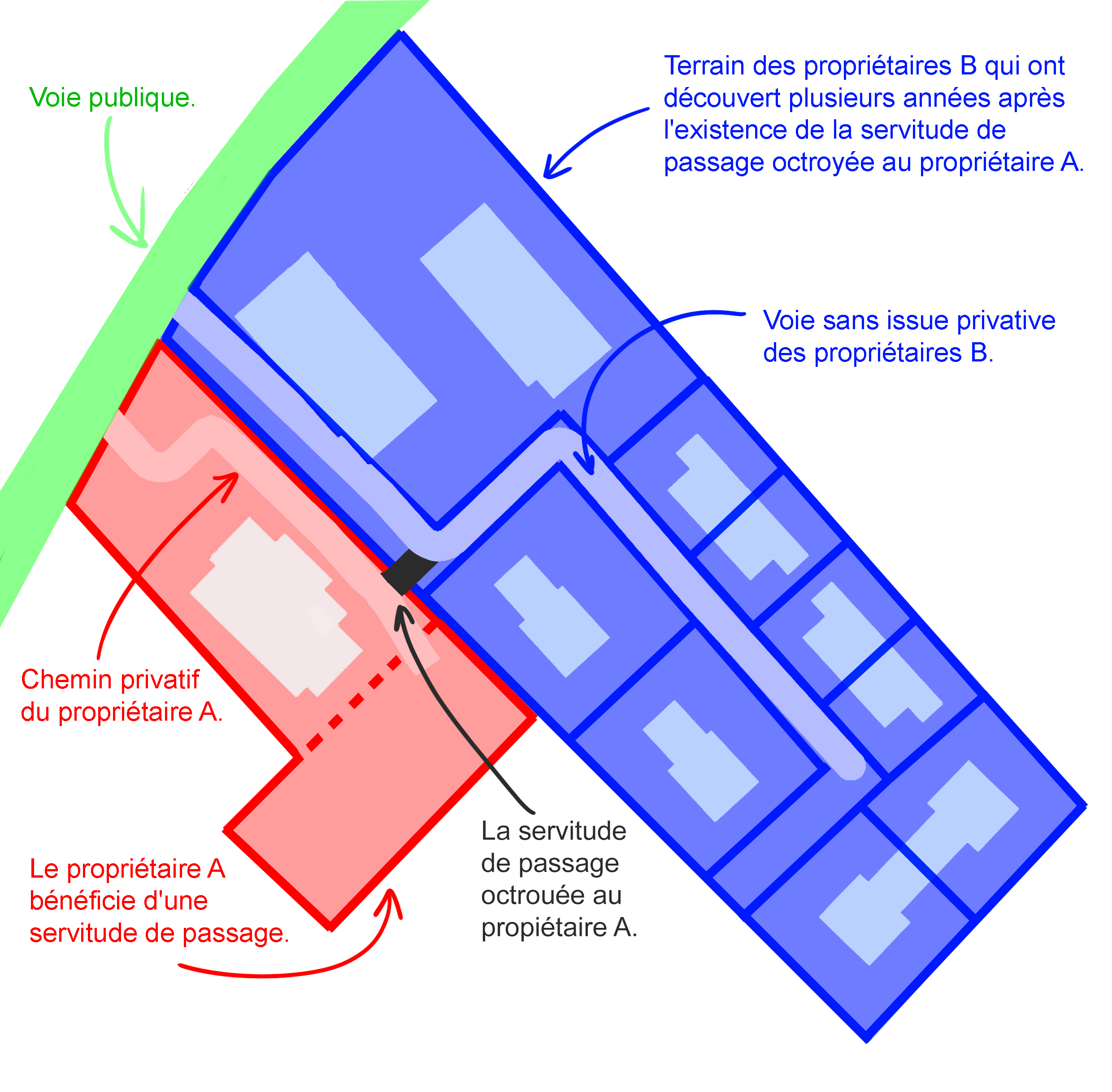 Voie publique.

Terrain des propriétaires B qui ont découvert plusieurs années après l'existence de la servitude de passage octroyée au propriétaire A.

Voie sans issue privative des propriétaires B.

Chemin privatif du propriétaire A.

Le propriétaire A bénéficie d'une servitude de passage.

La servitude de passage octrouée au propiétaire A.