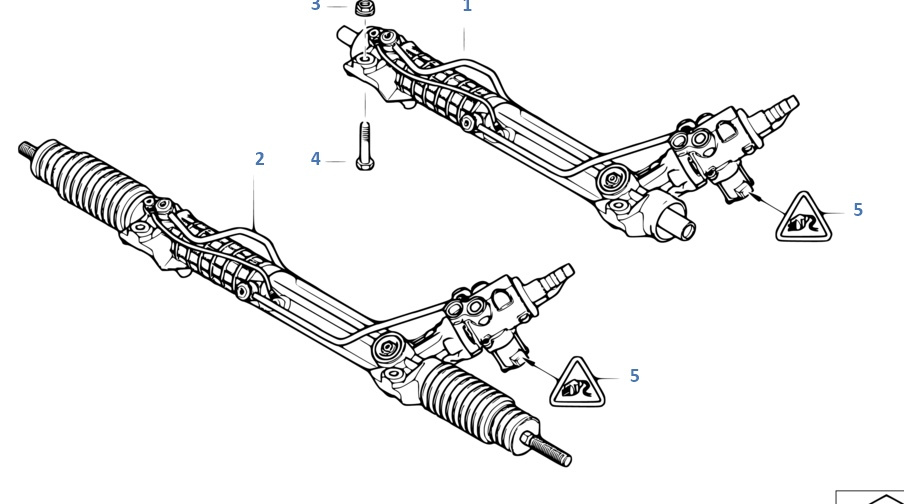 3
1
2
4
5
5