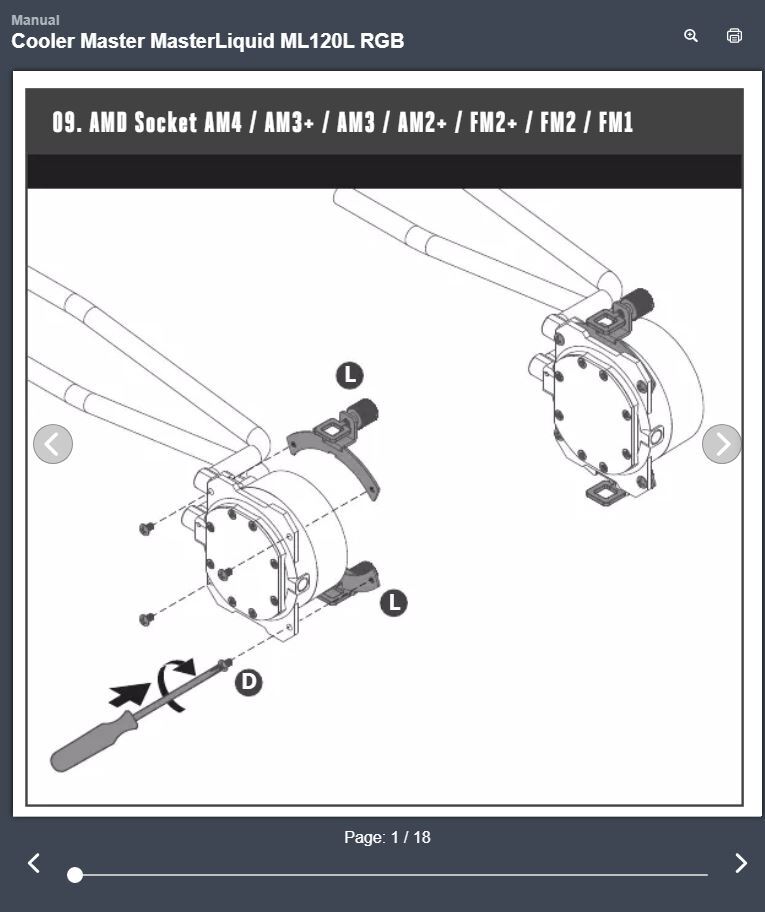 Manual
Cooler Master MasterLiquid ML120L RGB

09. AMD Socket AM4 / AM3+ / AM3 / AM2+ / FM2+ / FM2 / FM1

L

L

D

Page: 1 / 18