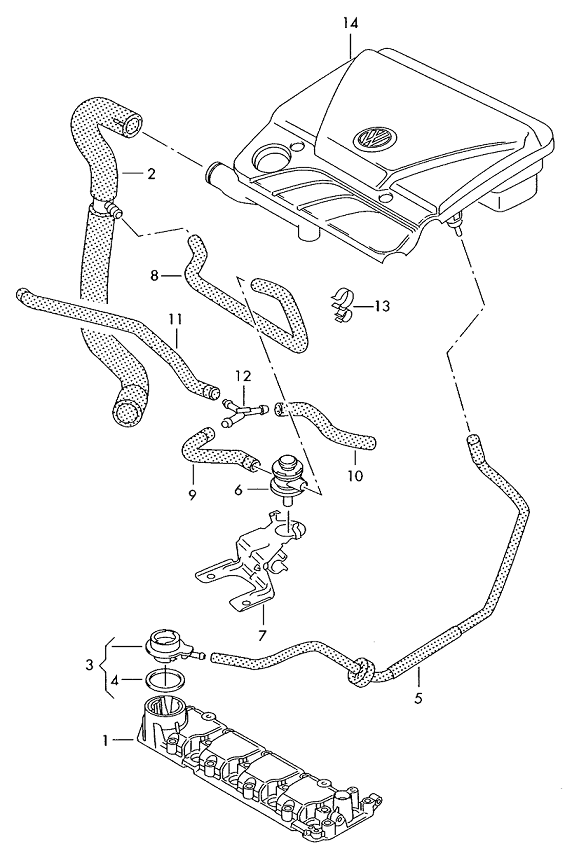 14
2
8
13
11
12
10
9
6
7
3
4
5
1