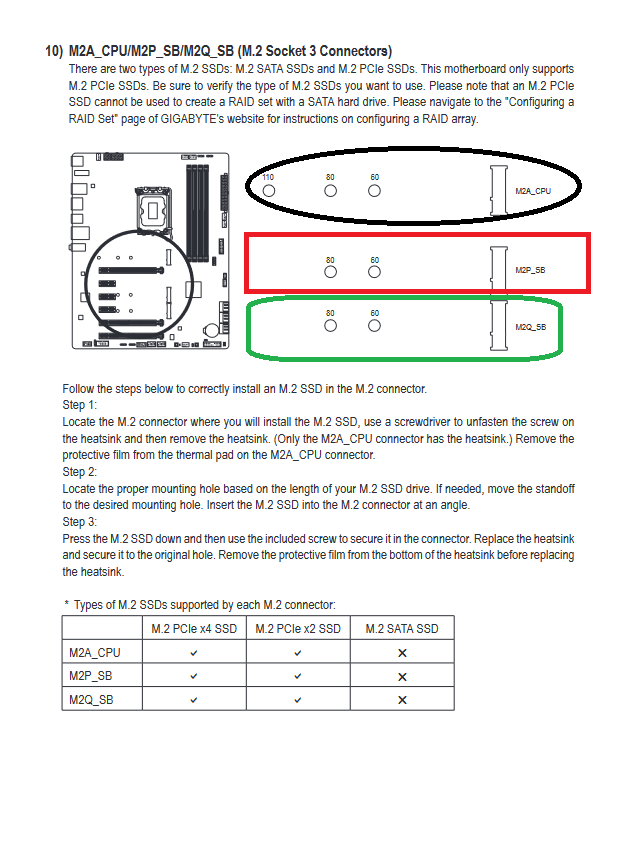 10) M2A_CPU/M2P_SB/M2Q_SB (M.2 Socket 3 Connectors)

There are two types of M.2 SSDs: M.2 SATA SSDs and M.2 PCIe SSDs. This motherboard only supports M.2 PCIe SSDs. Be sure to verify the type of M.2 SSDs you want to use. Please note that an M.2 PCIe SSD cannot be used to create a RAID set with a SATA hard drive. Please navigate to the "Configuring a RAID Set" page of GIGABYTE's website for instructions on configuring a RAID array.

110 80 60 M2A_CPU

80 60 M2P_SB

80 60 M2Q_SB

Follow the steps below to correctly install an M.2 SSD in the M.2 connector.

Step 1:

Locate the M.2 connector where you will install the M.2 SSD, use a screwdriver to unfasten the screw on the heatsink and then remove the heatsink. (Only the M2A_CPU connector has the heatsink.) Remove the protective film from the thermal pad on the M2A_CPU connector.

Step 2:

Locate the proper mounting hole based on the length of your M.2 SSD drive. If needed, move the standoff to the desired mounting hole. Insert the M.2 SSD into the M.2 connector at an angle.

Step 3:

Press the M.2 SSD down and then use the included screw to secure it in the connector. Replace the heatsink and secure it to the original hole. Remove the protective film from the bottom of the heatsink before replacing the heatsink.

* Types of M.2 SSDs supported by each M.2 connector:

| | M.2 PCIe x4 SSD | M.2 PCIe x2 SSD | M.2 SATA SSD |
|---|---|---|---|
| M2A_CPU | ✓ | ✓ | ✕ |
| M2P_SB | ✓ | ✓ | ✕ |
| M2Q_SB | ✓ | ✓ | ✕ |