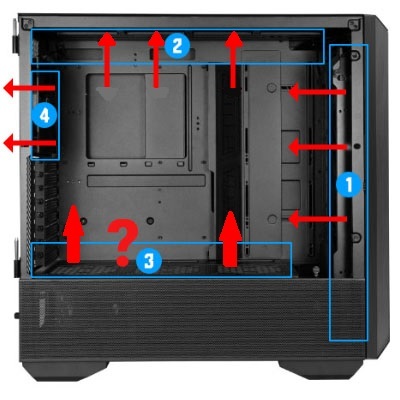 2
4
1
?
3