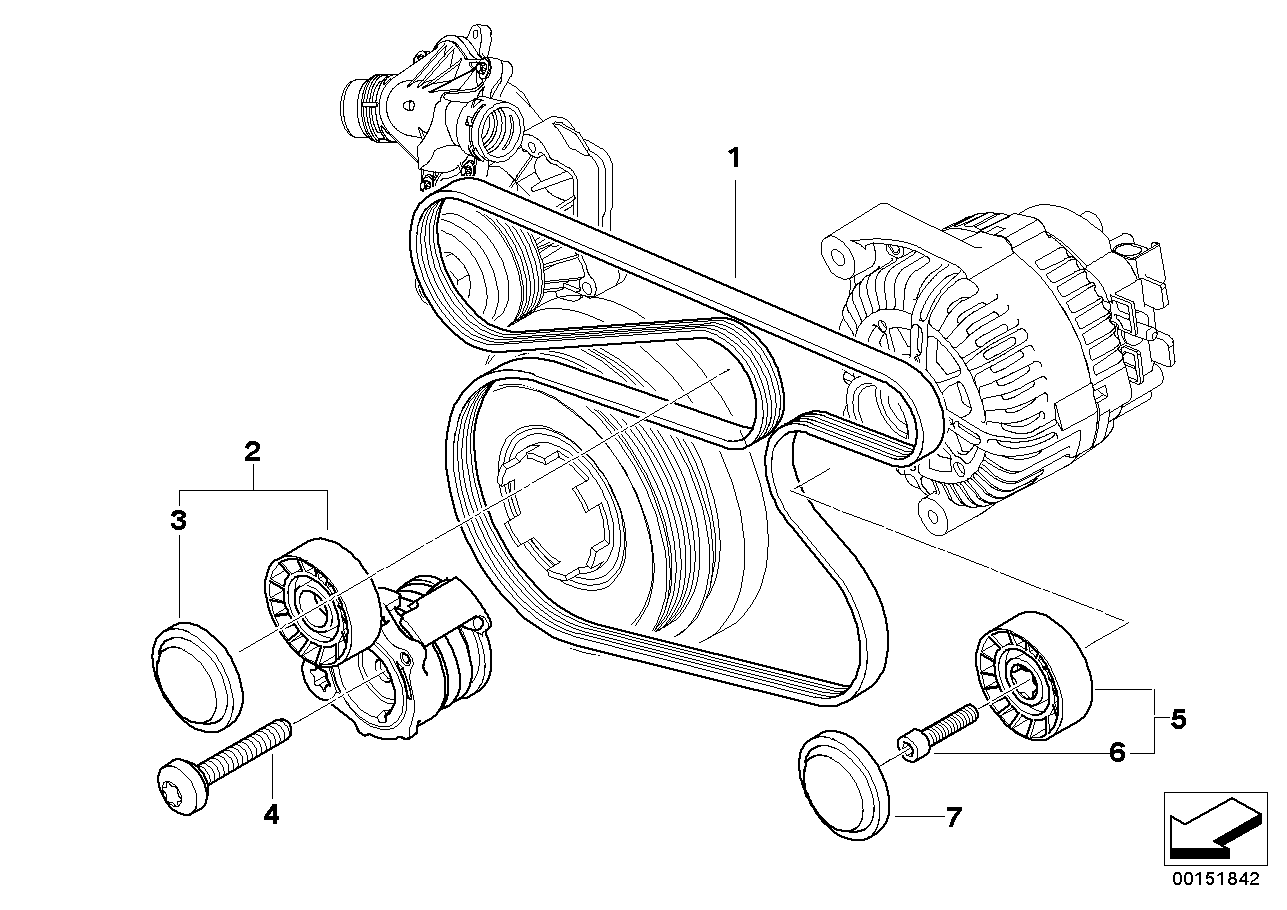 1
2
3
4
5
6
7
00151842