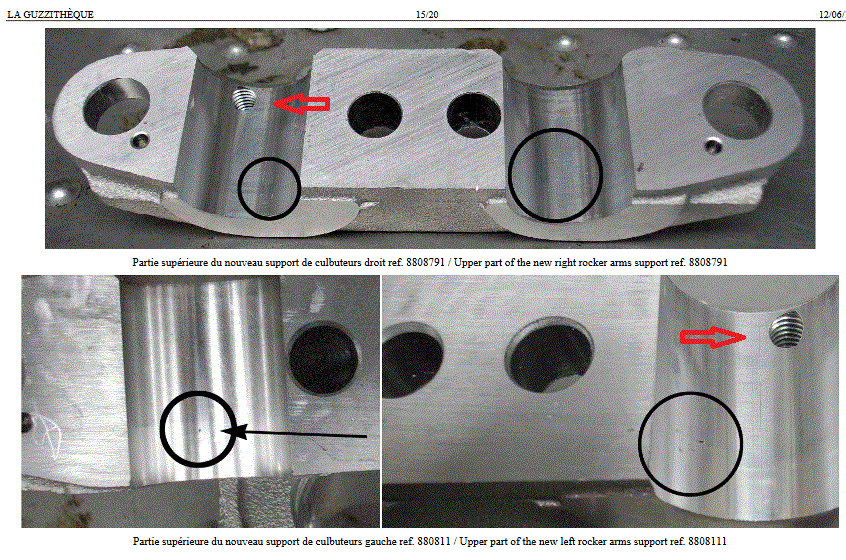 LA GUZZITHÈQUE 15/20 12/06/

Partie supérieure du nouveau support de culbuteurs droit ref. 8808791 / Upper part of the new right rocker arms support ref. 8808791

Partie supérieure du nouveau support de culbuteurs gauche ref. 880811 / Upper part of the new left rocker arms support ref. 8808111