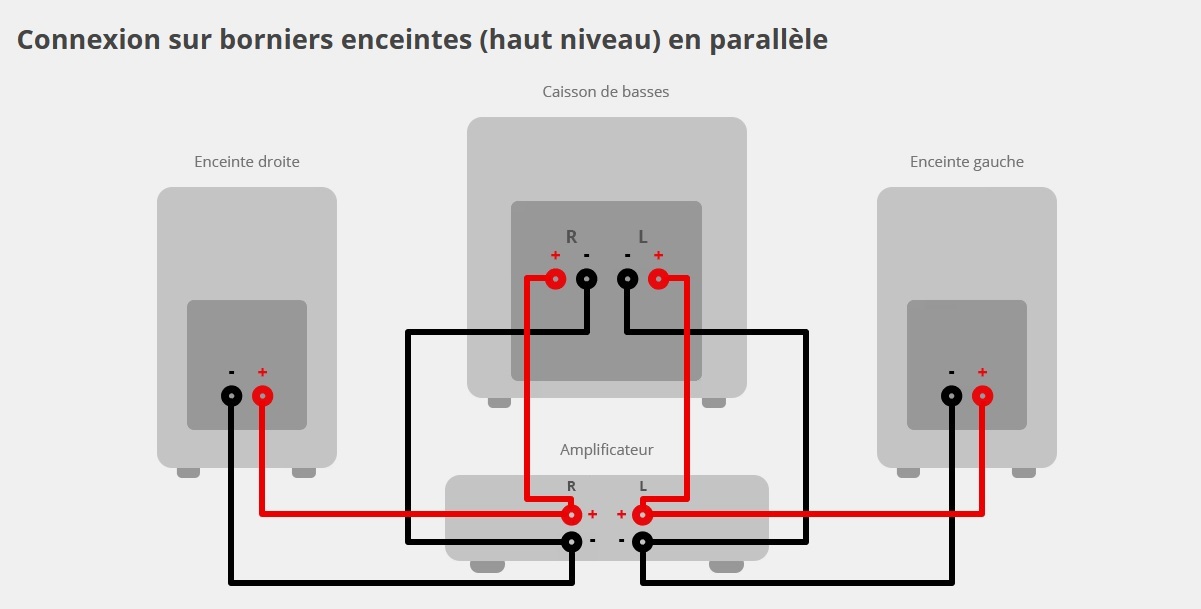 Connexion sur borniers enceintes (haut niveau) en parallèle

Caisson de basses

Enceinte droite

Enceinte gauche

R L
+ - - +

- +

- +

Amplificateur

R L
+ +
- -