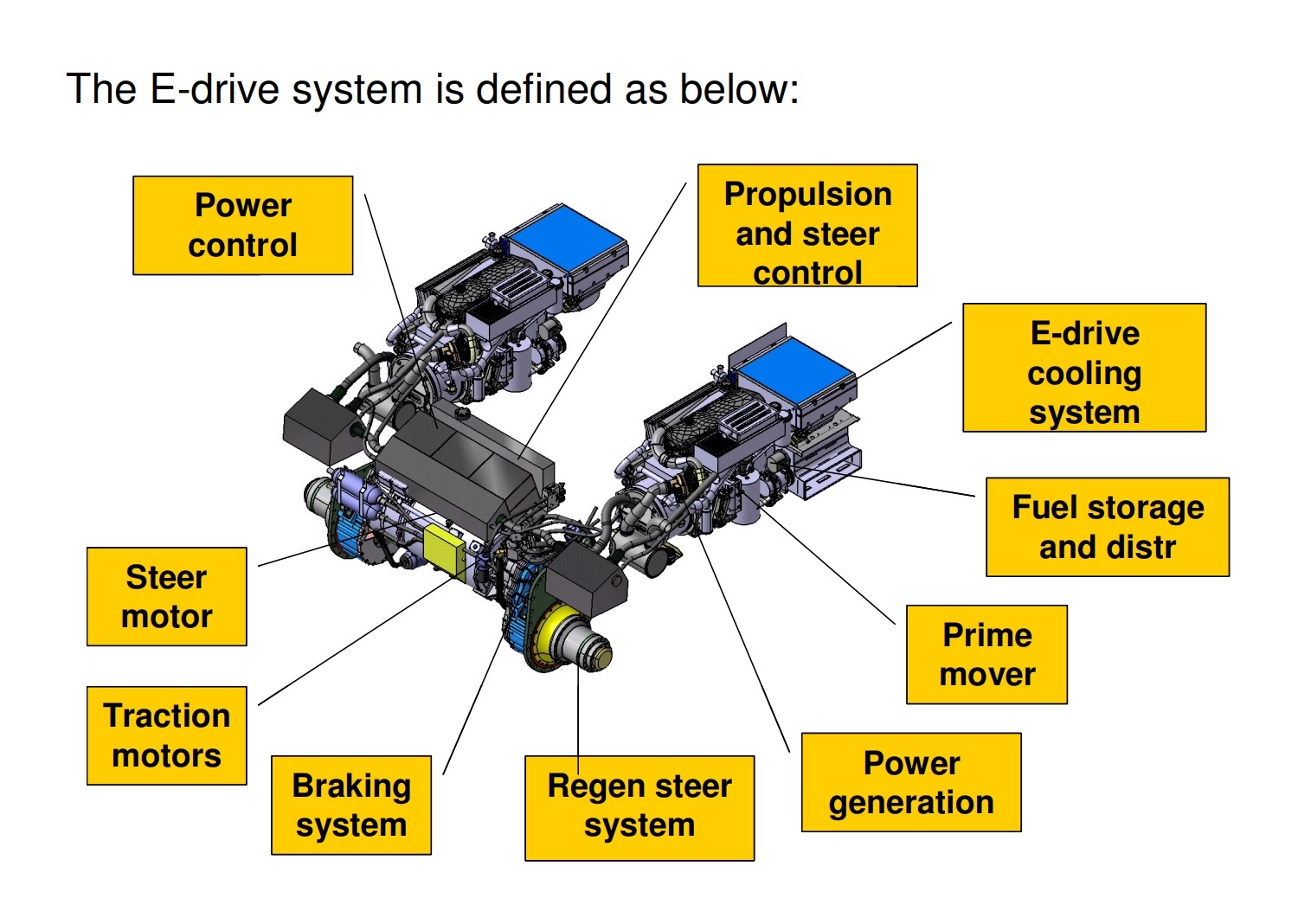 The E-drive system is defined as below:

Power control

Propulsion and steer control

E-drive cooling system

Fuel storage and distr

Steer motor

Prime mover

Traction motors

Braking system

Regen steer system

Power generation