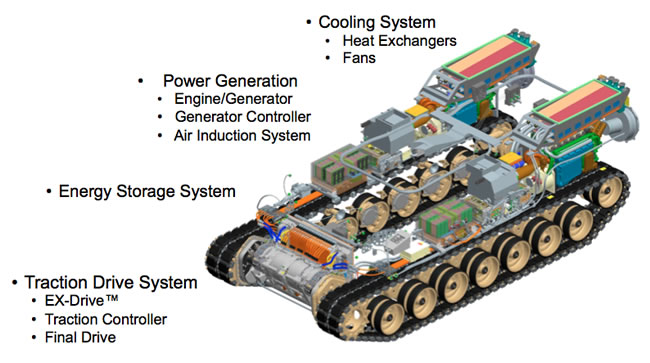 • Cooling System
• Heat Exchangers
• Fans

• Power Generation
• Engine/Generator
• Generator Controller
• Air Induction System

• Energy Storage System

• Traction Drive System
• EX-Drive™
• Traction Controller
• Final Drive