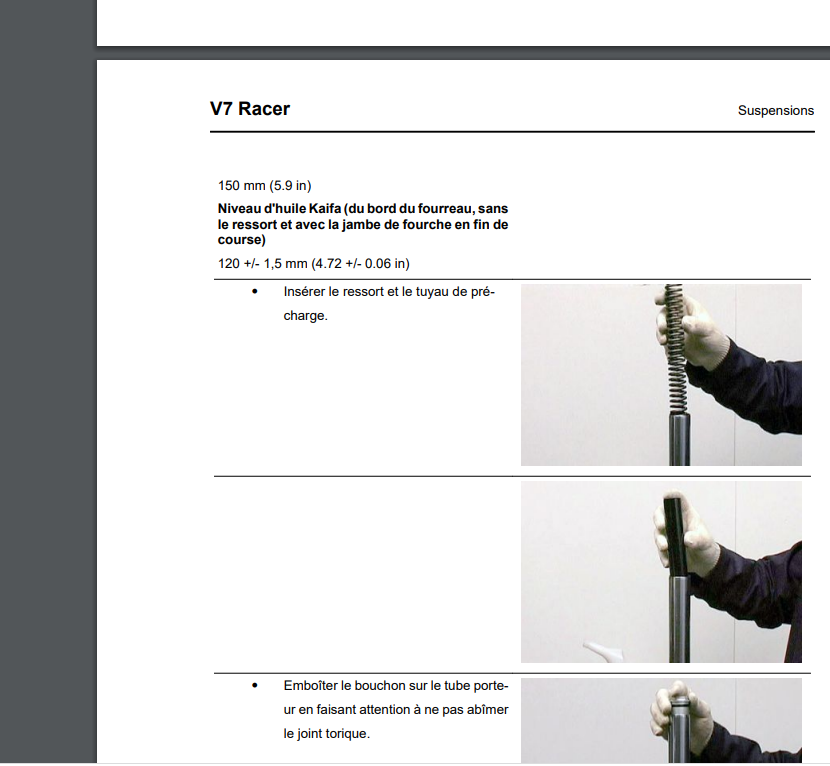 V7 Racer

Suspensions

150 mm (5.9 in)

**Niveau d'huile Kaifa (du bord du fourreau, sans le ressort et avec la jambe de fourche en fin de course)**

120 +/- 1,5 mm (4.72 +/- 0.06 in)

• Insérer le ressort et le tuyau de précharge.

• Emboîter le bouchon sur le tube porteur en faisant attention à ne pas abîmer le joint torique.