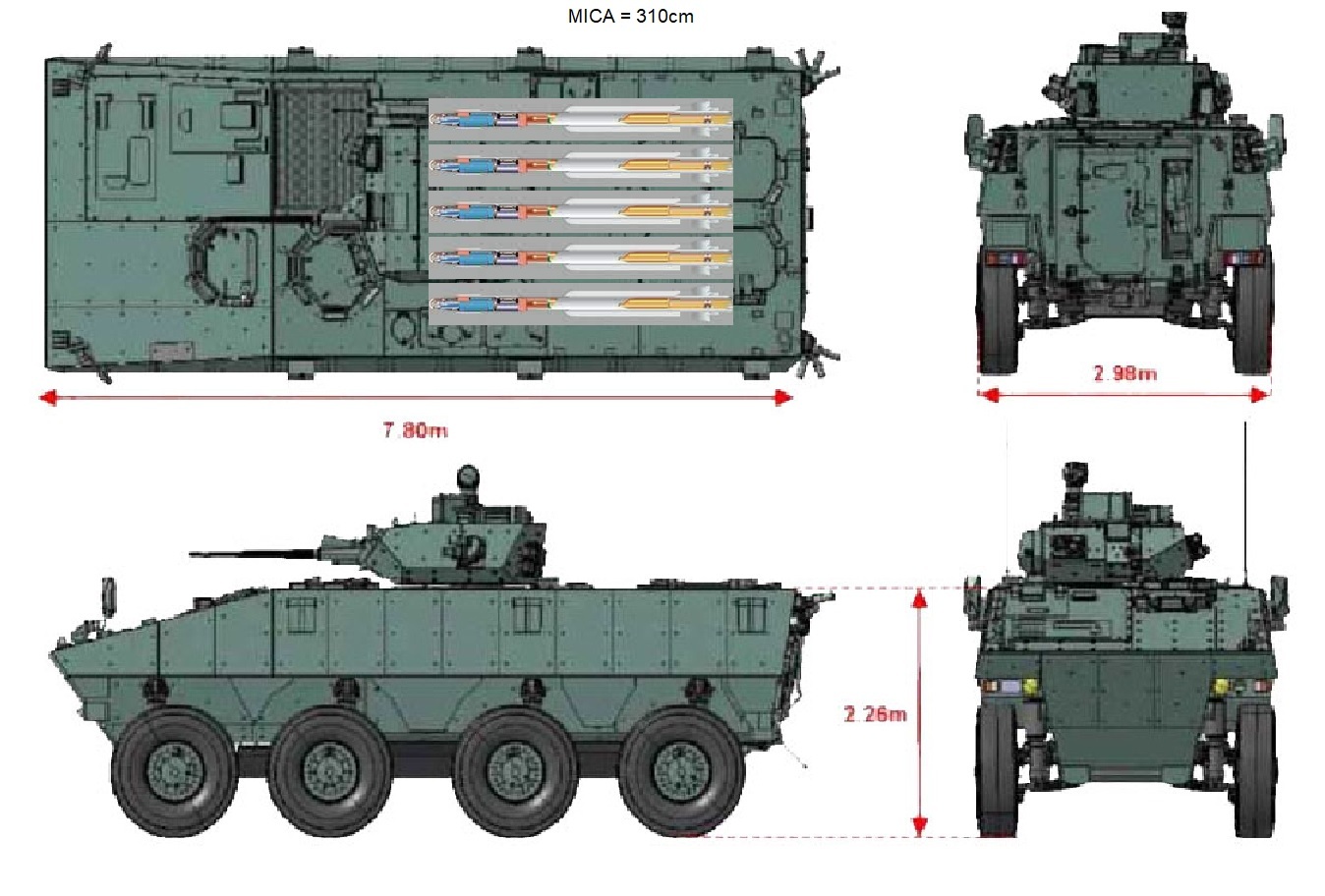 MICA = 310cm

2.98m

7.80m

2.26m