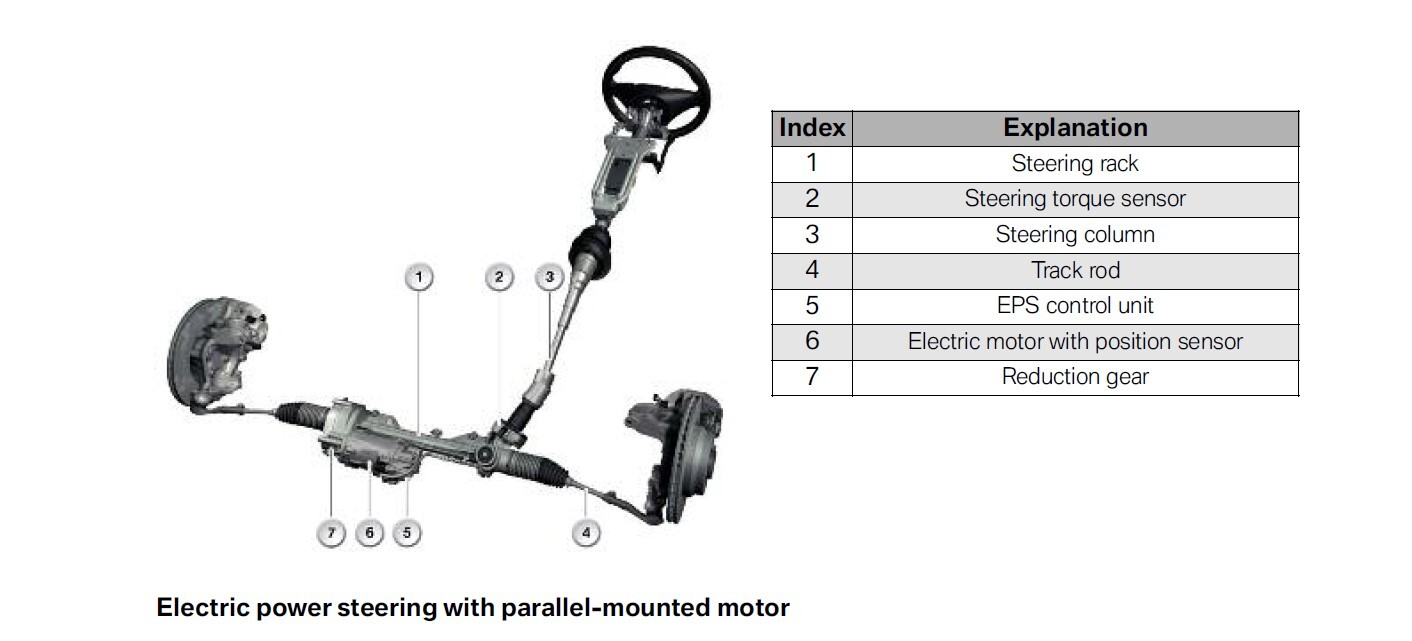 1
2
3
7
6
5
4

| Index | Explanation |
|---|---|
| 1 | Steering rack |
| 2 | Steering torque sensor |
| 3 | Steering column |
| 4 | Track rod |
| 5 | EPS control unit |
| 6 | Electric motor with position sensor |
| 7 | Reduction gear |

Electric power steering with parallel-mounted motor