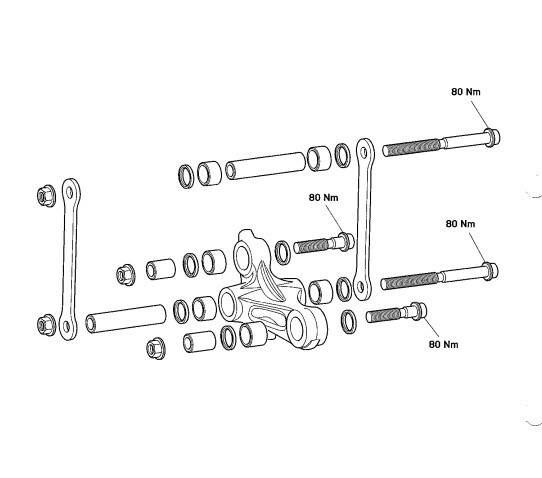 80 Nm

80 Nm

80 Nm

80 Nm