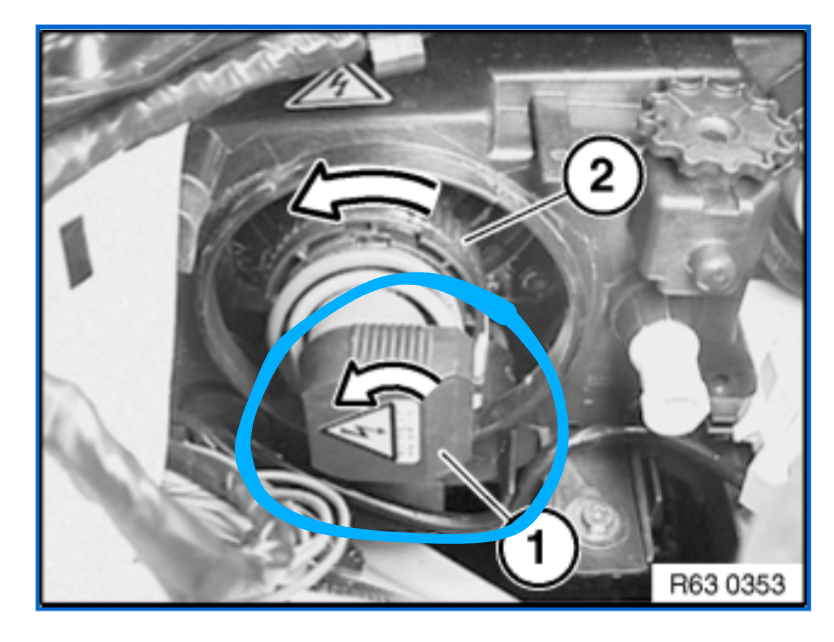 2
1
R63 0353