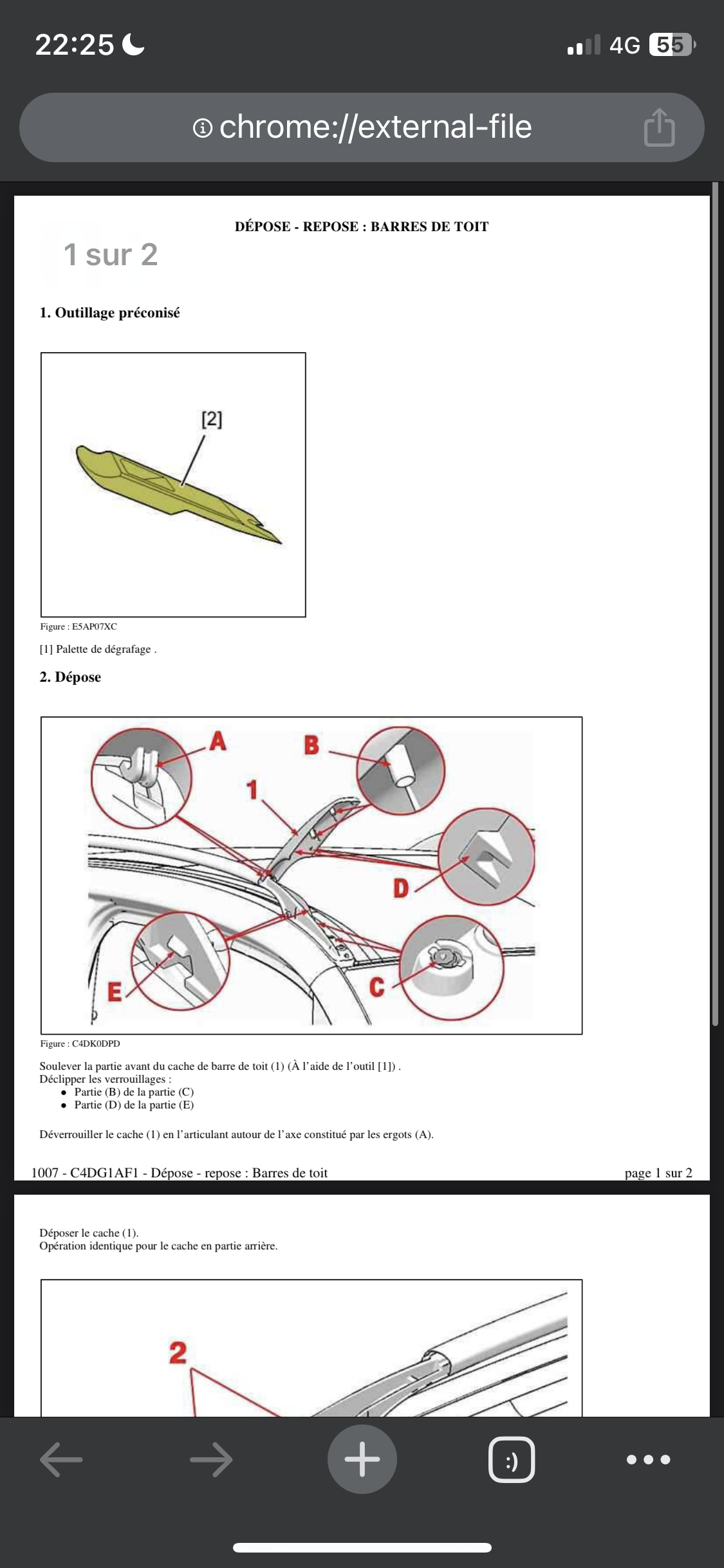 22:25

4G 55

chrome://external-file

DÉPOSE - REPOSE : BARRES DE TOIT

1 sur 2

1. Outillage préconisé

[2]

Figure : E5AP07XC

[1] Palette de dégrafage .

2. Dépose

A

B

1

D

E

C

Figure : C4DK0DPD

Soulever la partie avant du cache de barre de toit (1) (À l'aide de l'outil [1]) .
Déclipper les verrouillages :
• Partie (B) de la partie (C)
• Partie (D) de la partie (E)

Déverrouiller le cache (1) en l'articulant autour de l'axe constitué par les ergots (A).

1007 - C4DG1AF1 - Dépose - repose : Barres de toit

page 1 sur 2

Déposer le cache (1).
Opération identique pour le cache en partie arrière.

2

:)