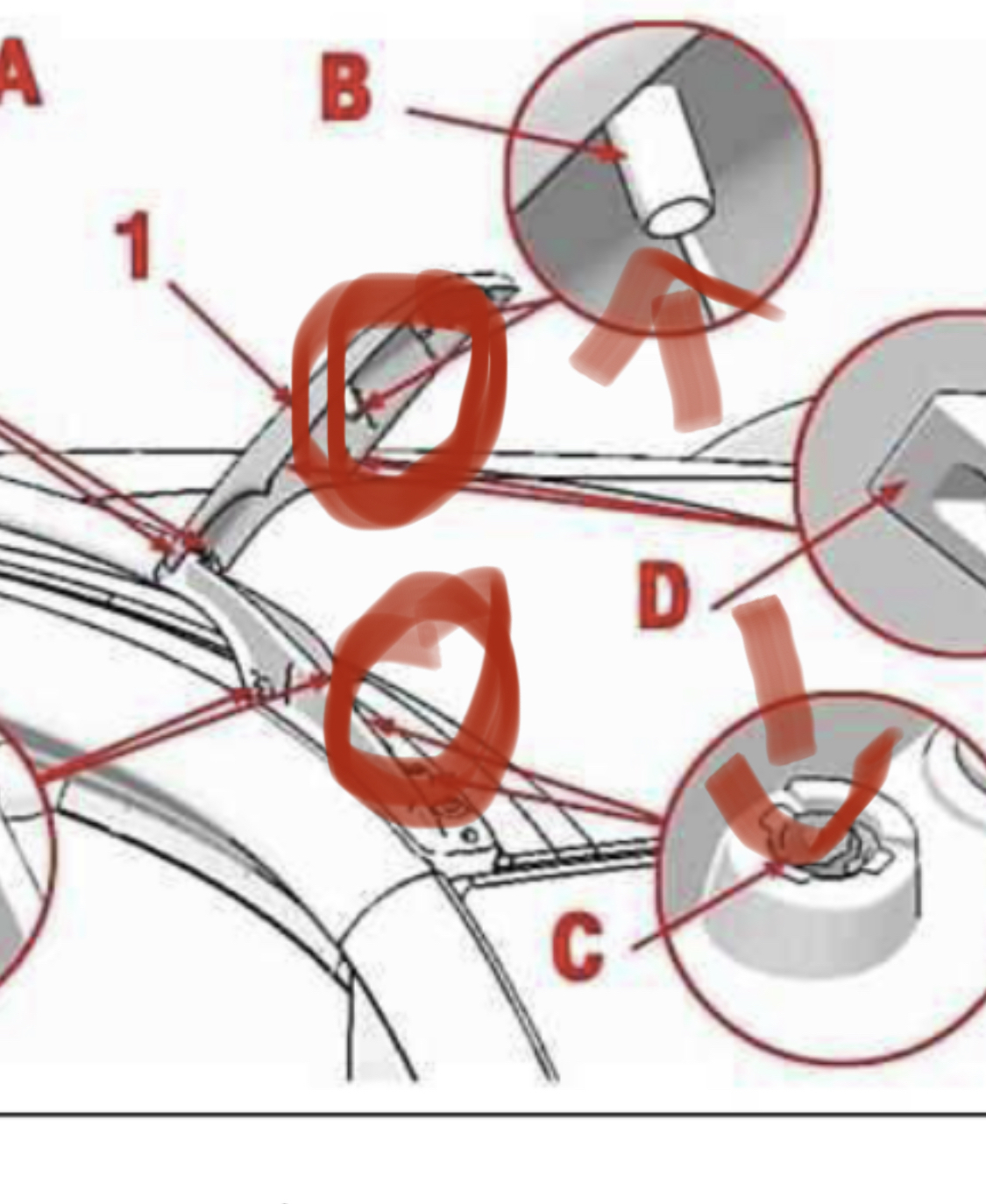 A
B
1
D
C