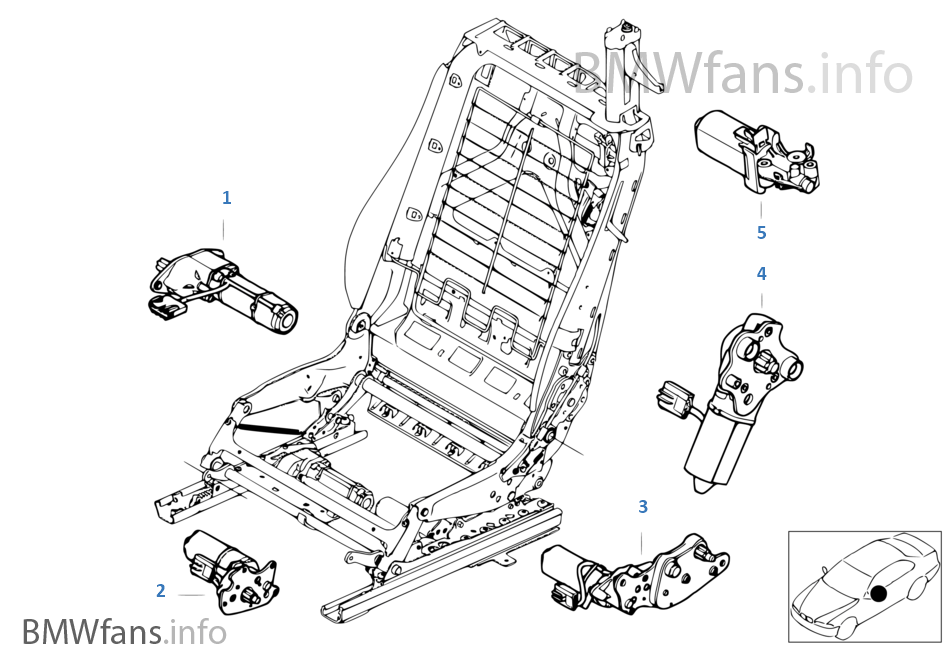 BMWfans.info

1

5

4

3

2

BMWfans.info