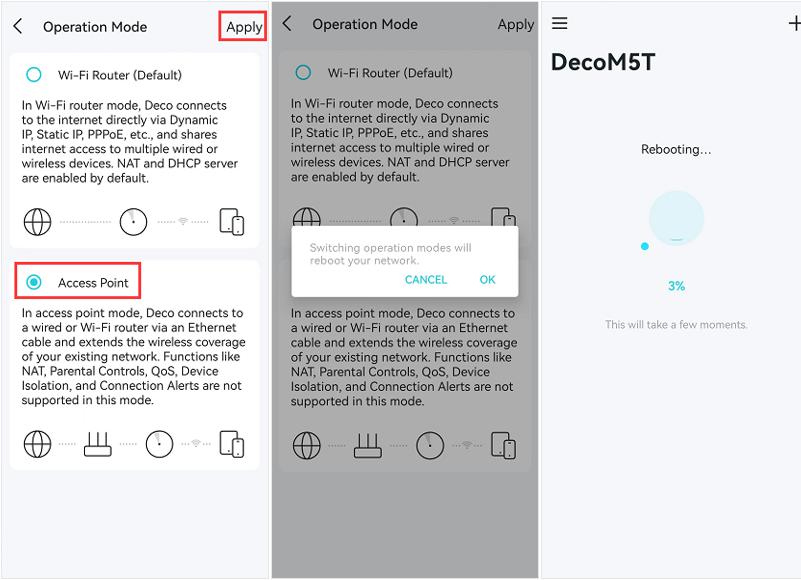 Operation Mode
Apply

Wi-Fi Router (Default)

In Wi-Fi router mode, Deco connects to the internet directly via Dynamic IP, Static IP, PPPoE, etc., and shares internet access to multiple wired or wireless devices. NAT and DHCP server are enabled by default.

Access Point

In access point mode, Deco connects to a wired or Wi-Fi router via an Ethernet cable and extends the wireless coverage of your existing network. Functions like NAT, Parental Controls, QoS, Device Isolation, and Connection Alerts are not supported in this mode.

Operation Mode
Apply

Wi-Fi Router (Default)

In Wi-Fi router mode, Deco connects to the internet directly via Dynamic IP, Static IP, PPPoE, etc., and shares internet access to multiple wired or wireless devices. NAT and DHCP server are enabled by default.

Switching operation modes will reboot your network.

CANCEL OK

In access point mode, Deco connects to a wired or Wi-Fi router via an Ethernet cable and extends the wireless coverage of your existing network. Functions like NAT, Parental Controls, QoS, Device Isolation, and Connection Alerts are not supported in this mode.

DecoM5T

Rebooting...

3%

This will take a few moments.