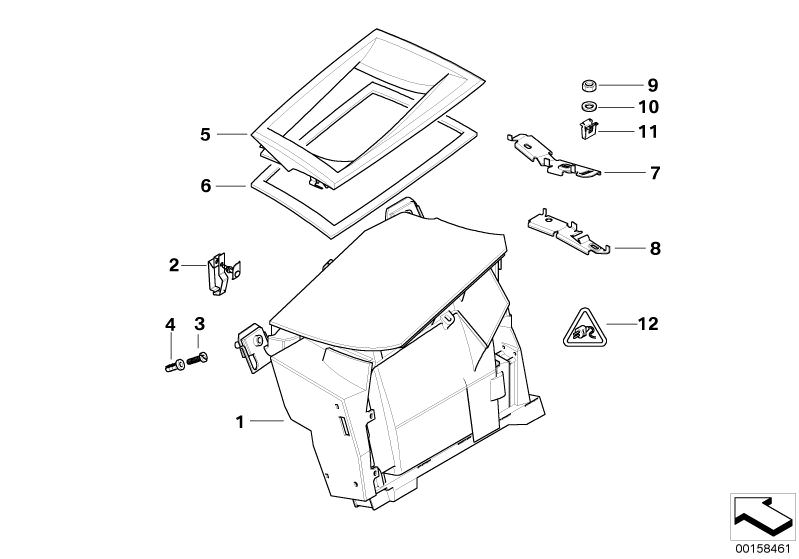 9
10
11
5
7
6
8
2
4
3
12
1
00158461