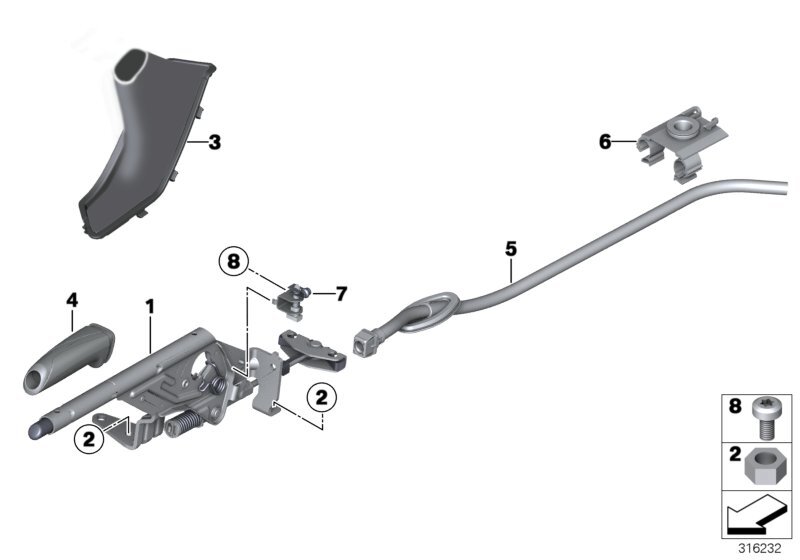 3
6
5
8
7
4
1
2
2
8
2
316232