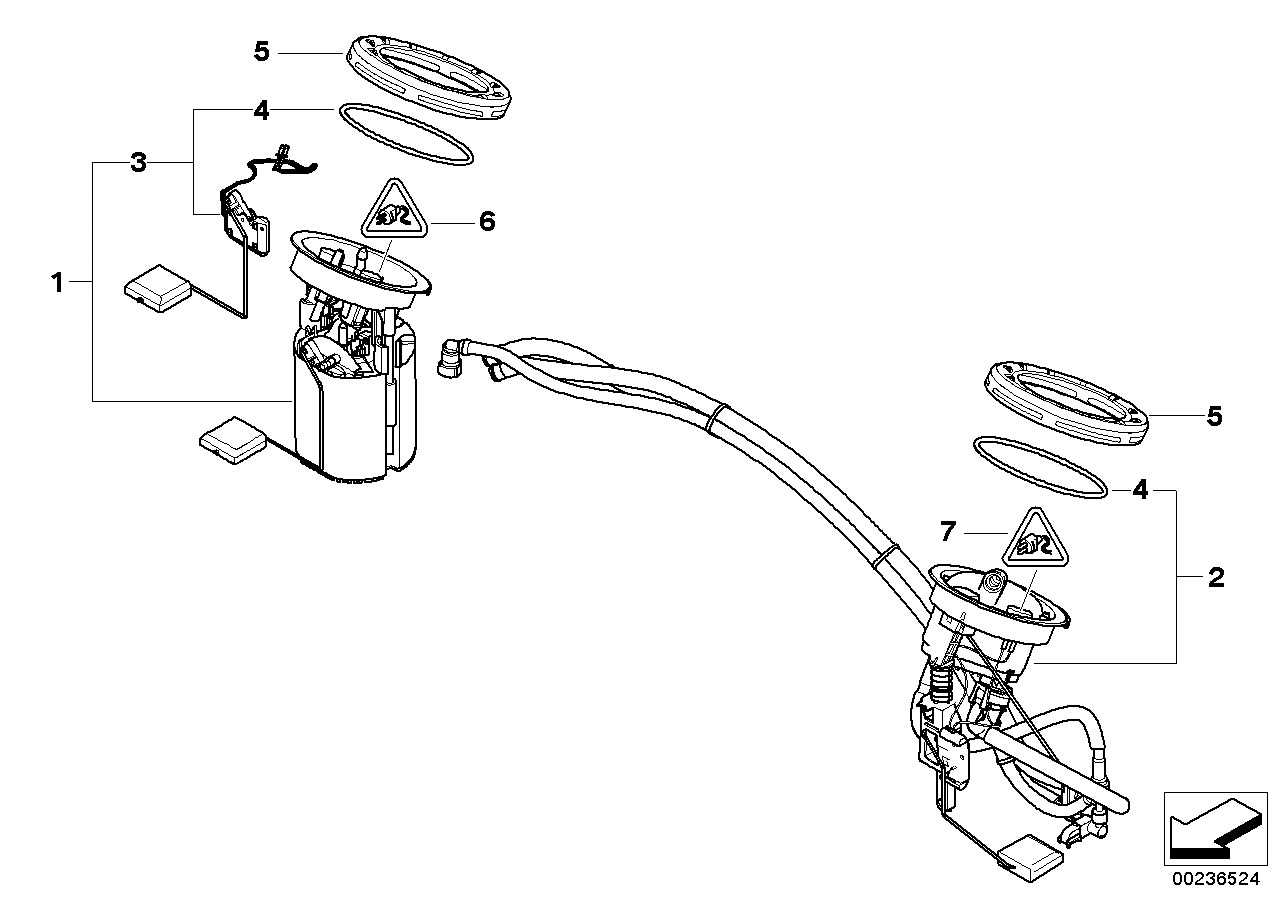 5
4
3
6
1
5
4
7
2
00236524