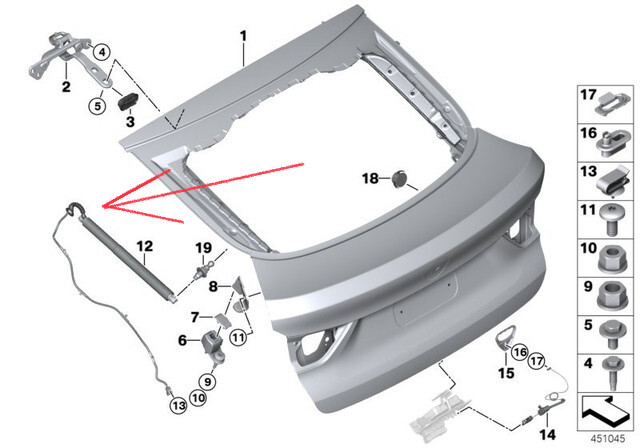 1
4
2
5
3
18
12
19
8
7
11
6
9
10
13
16
17
15
14
17
16
13
11
10
9
5
4
451045