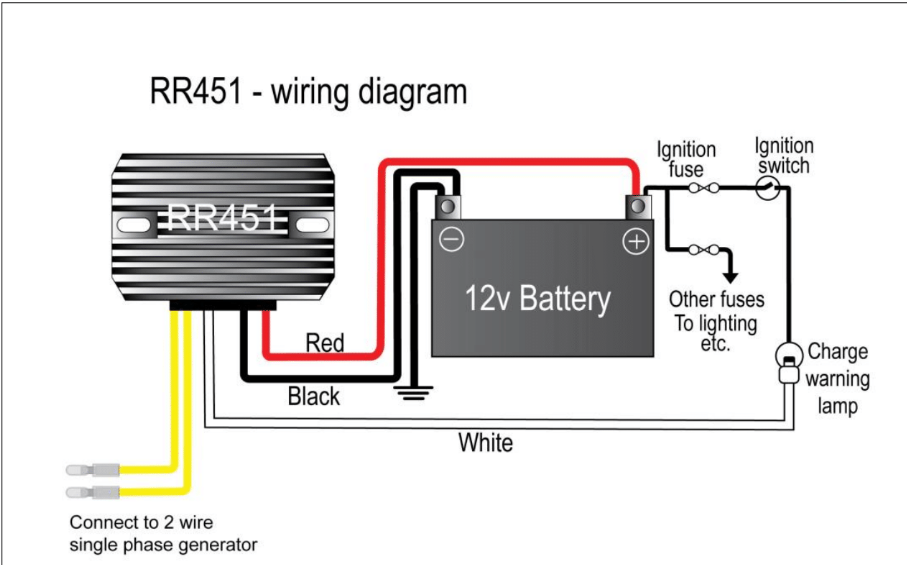 RR451 - wiring diagram

RR451

Ignition fuse

Ignition switch

12v Battery

Other fuses To lighting etc.

Red

Black

Charge warning lamp

White

Connect to 2 wire single phase generator