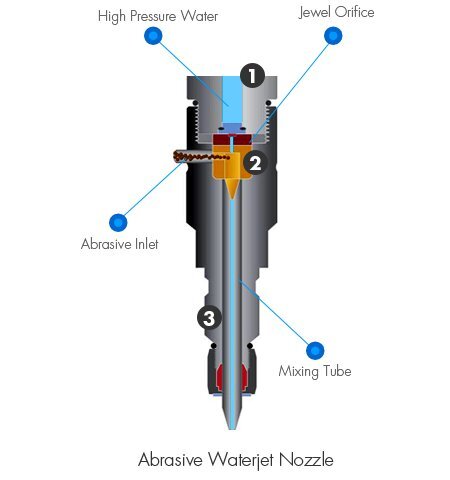 High Pressure Water

Jewel Orifice

1

2

Abrasive Inlet

3

Mixing Tube

Abrasive Waterjet Nozzle