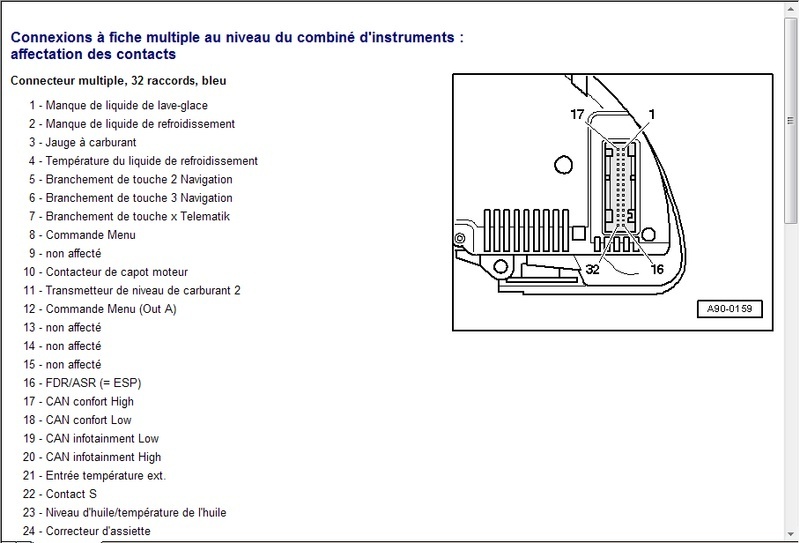 Connexions à fiche multiple au niveau du combiné d'instruments : affectation des contacts

Connecteur multiple, 32 raccords, bleu

1 - Manque de liquide de lave-glace
2 - Manque de liquide de refroidissement
3 - Jauge à carburant
4 - Température du liquide de refroidissement
5 - Branchement de touche 2 Navigation
6 - Branchement de touche 3 Navigation
7 - Branchement de touche x Telematik
8 - Commande Menu
9 - non affecté
10 - Contacteur de capot moteur
11 - Transmetteur de niveau de carburant 2
12 - Commande Menu (Out A)
13 - non affecté
14 - non affecté
15 - non affecté
16 - FDR/ASR (= ESP)
17 - CAN confort High
18 - CAN confort Low
19 - CAN infotainment Low
20 - CAN infotainment High
21 - Entrée température ext.
22 - Contact S
23 - Niveau d'huile/température de l'huile
24 - Correcteur d'assiette

17
1
32
16
A90-0159