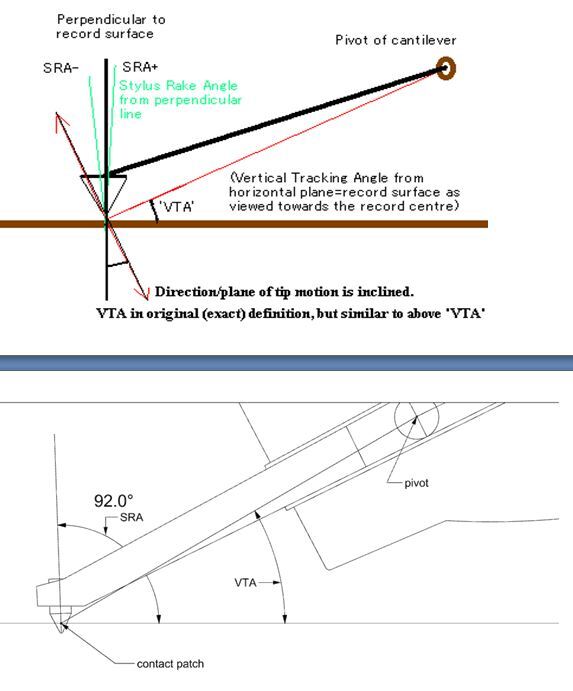 Perpendicular to record surface

Pivot of cantilever

SRA-

SRA+

Stylus Rake Angle from perpendicular line

(Vertical Tracking Angle from horizontal plane=record surface as viewed towards the record centre)

'VTA'

Direction/plane of tip motion is inclined.

VTA in original (exact) definition, but similar to above 'VTA'

92.0°

SRA

pivot

VTA

contact patch