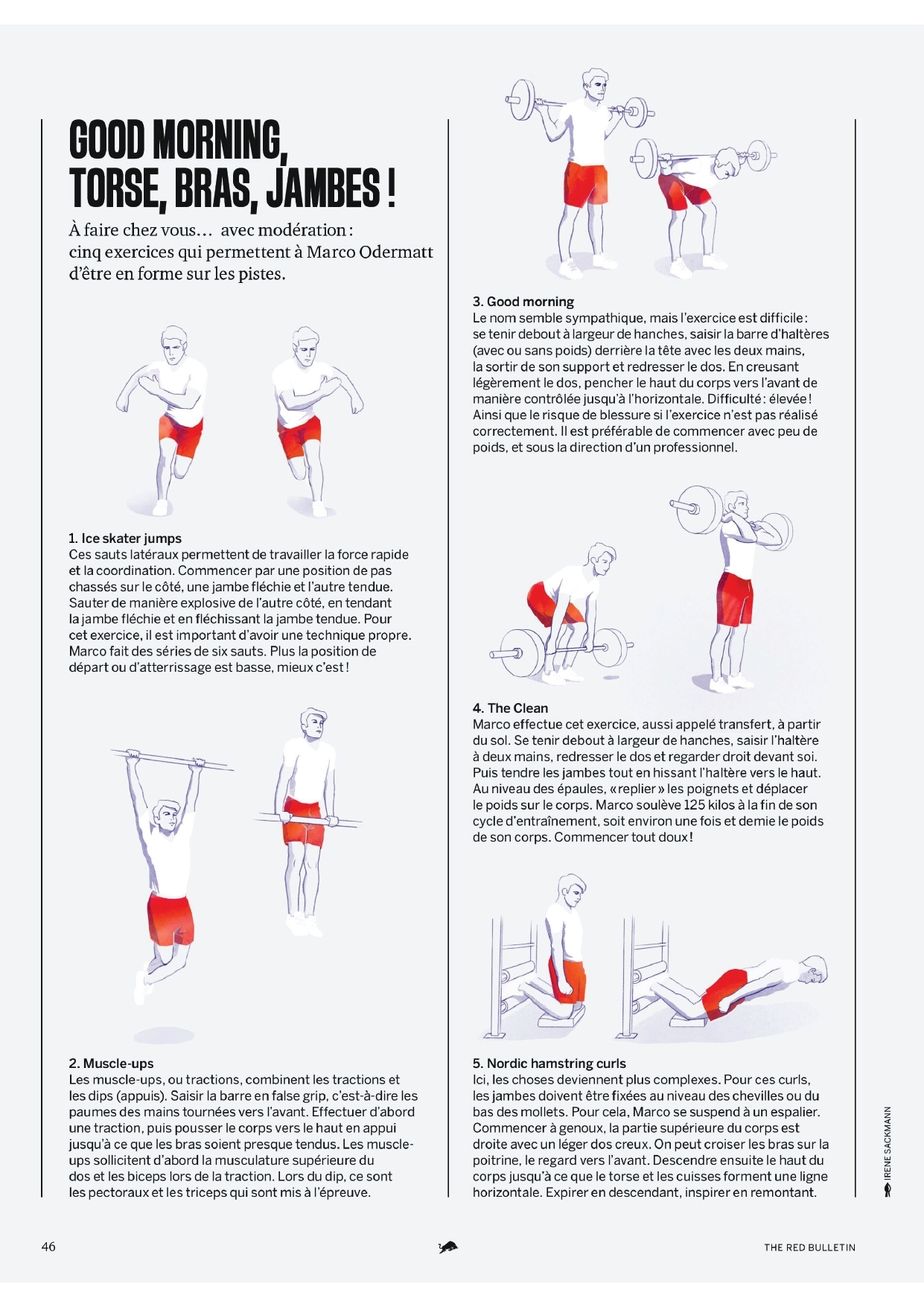 GOOD MORNING, TORSE, BRAS, JAMBES !

À faire chez vous… avec modération : cinq exercices qui permettent à Marco Odermatt d'être en forme sur les pistes.

1. Ice skater jumps
Ces sauts latéraux permettent de travailler la force rapide et la coordination. Commencer par une position de pas chassés sur le côté, une jambe fléchie et l'autre tendue. Sauter de manière explosive de l'autre côté, en tendant la jambe fléchie et en fléchissant la jambe tendue. Pour cet exercice, il est important d'avoir une technique propre. Marco fait des séries de six sauts. Plus la position de départ ou d'atterrissage est basse, mieux c'est !

2. Muscle-ups
Les muscle-ups, ou tractions, combinent les tractions et les dips (appuis). Saisir la barre en false grip, c'est-à-dire les paumes des mains tournées vers l'avant. Effectuer d'abord une traction, puis pousser le corps vers le haut en appui jusqu'à ce que les bras soient presque tendus. Les muscle-ups sollicitent d'abord la musculature supérieure du dos et les biceps lors de la traction. Lors du dip, ce sont les pectoraux et les triceps qui sont mis à l'épreuve.

3. Good morning
Le nom semble sympathique, mais l'exercice est difficile : se tenir debout à largeur de hanches, saisir la barre d'haltères (avec ou sans poids) derrière la tête avec les deux mains, la sortir de son support et redresser le dos. En creusant légèrement le dos, pencher le haut du corps vers l'avant de manière contrôlée jusqu'à l'horizontale. Difficulté : élevée ! Ainsi que le risque de blessure si l'exercice n'est pas réalisé correctement. Il est préférable de commencer avec peu de poids, et sous la direction d'un professionnel.

4. The Clean
Marco effectue cet exercice, aussi appelé transfert, à partir du sol. Se tenir debout à largeur de hanches, saisir l'haltère à deux mains, redresser le dos et regarder droit devant soi. Puis tendre les jambes tout en hissant l'haltère vers le haut. Au niveau des épaules, « replier » les poignets et déplacer le poids sur le corps. Marco soulève 125 kilos à la fin de son cycle d'entraînement, soit environ une fois et demie le poids de son corps. Commencer tout doux !

5. Nordic hamstring curls
Ici, les choses deviennent plus complexes. Pour ces curls, les jambes doivent être fixées au niveau des chevilles ou du bas des mollets. Pour cela, Marco se suspend à un espalier. Commencer à genoux, la partie supérieure du corps est droite avec un léger dos creux. On peut croiser les bras sur la poitrine, le regard vers l'avant. Descendre ensuite le haut du corps jusqu'à ce que le torse et les cuisses forment une ligne horizontale. Expirer en descendant, inspirer en remontant.

IRENE SACKMANN

46

THE RED BULLETIN