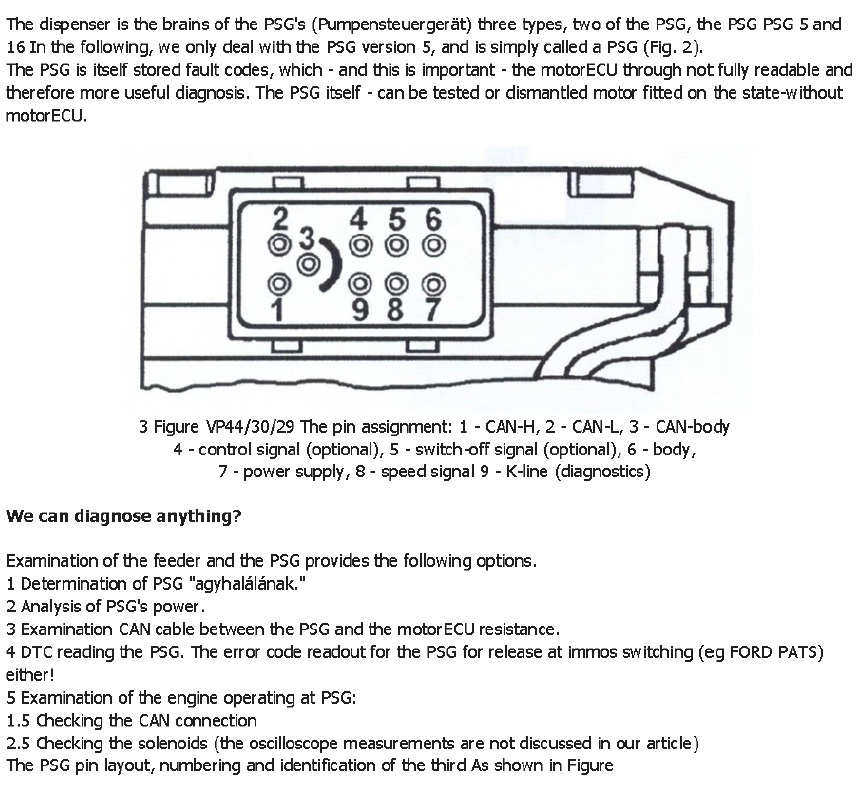 The dispenser is the brains of the PSG's (Pumpensteuergerät) three types, two of the PSG, the PSG PSG 5 and 16 In the following, we only deal with the PSG version 5, and is simply called a PSG (Fig. 2).
The PSG is itself stored fault codes, which - and this is important - the motorECU through not fully readable and therefore more useful diagnosis. The PSG itself - can be tested or dismantled motor fitted on the state-without motorECU.

2 3 4 5 6
1 9 8 7

3 Figure VP44/30/29 The pin assignment: 1 - CAN-H, 2 - CAN-L, 3 - CAN-body
4 - control signal (optional), 5 - switch-off signal (optional), 6 - body,
7 - power supply, 8 - speed signal 9 - K-line (diagnostics)

We can diagnose anything?

Examination of the feeder and the PSG provides the following options.
1 Determination of PSG "agyhalálának."
2 Analysis of PSG's power.
3 Examination CAN cable between the PSG and the motorECU resistance.
4 DTC reading the PSG. The error code readout for the PSG for release at immos switching (eg FORD PATS) either!
5 Examination of the engine operating at PSG:
1.5 Checking the CAN connection
2.5 Checking the solenoids (the oscilloscope measurements are not discussed in our article)
The PSG pin layout, numbering and identification of the third As shown in Figure