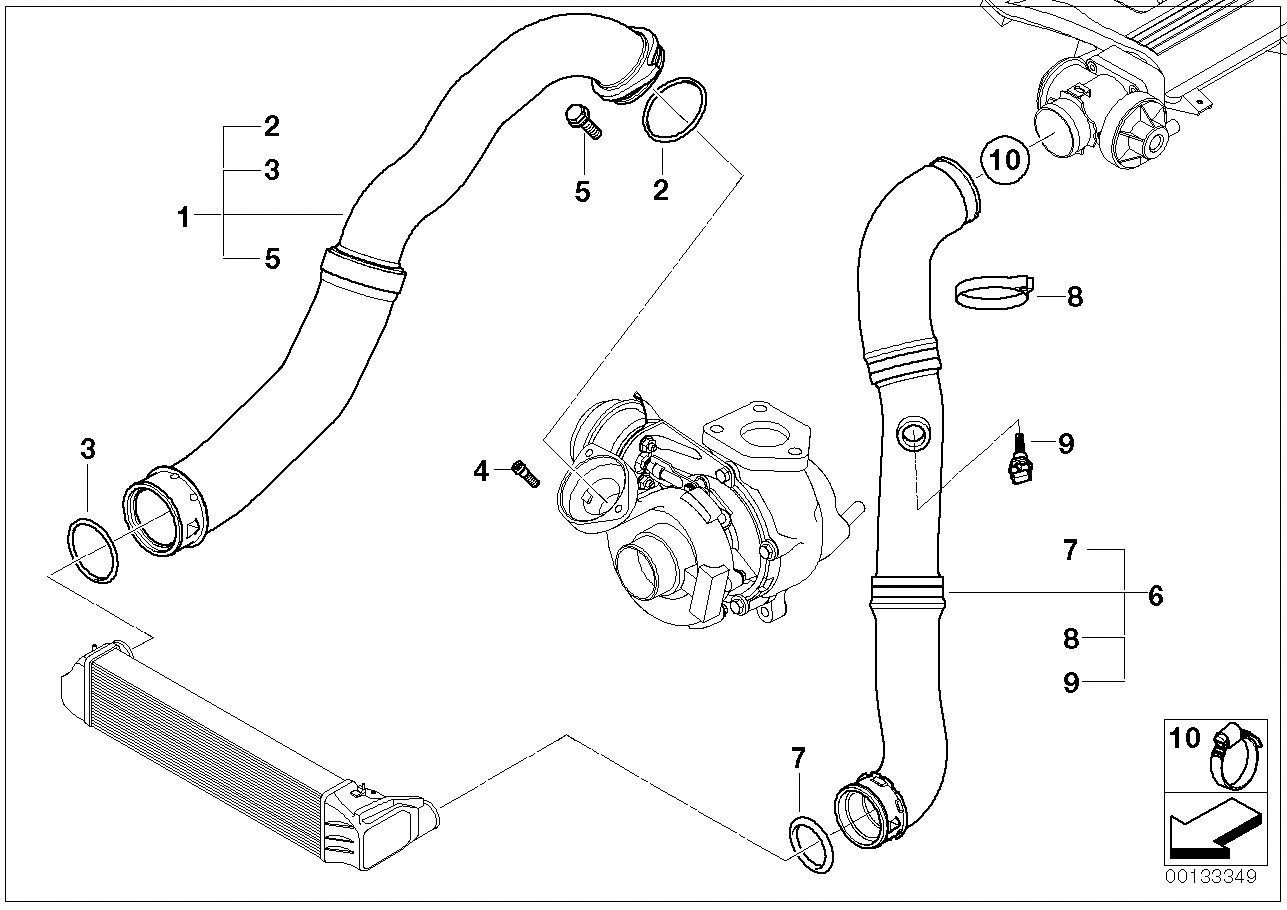 2
3
1
5
5
2
10
8
3
4
9
7
6
8
9
7
10
00133349