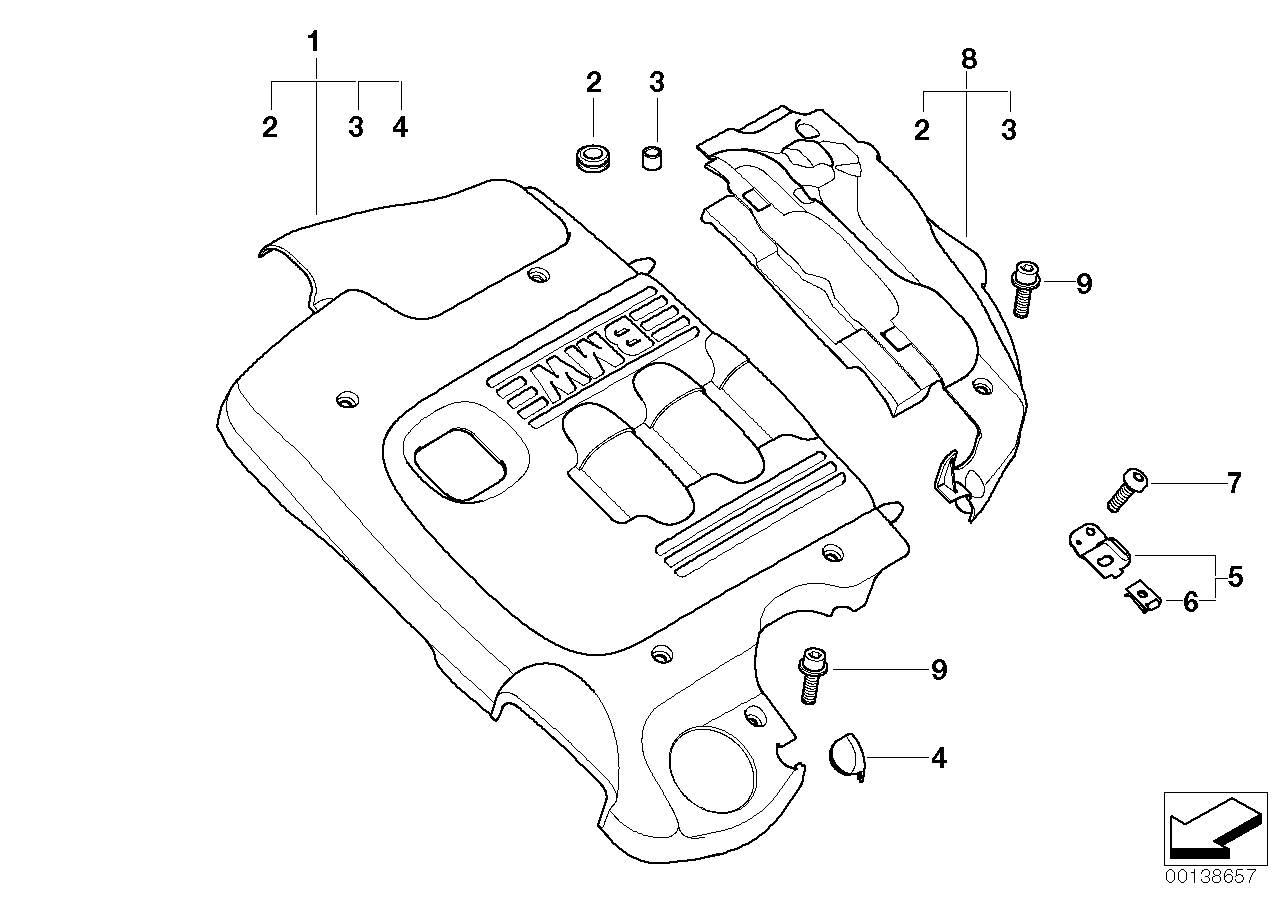 1
2
3
4
2
3
8
2
3
BMW
9
7
5
6
9
4
00138657