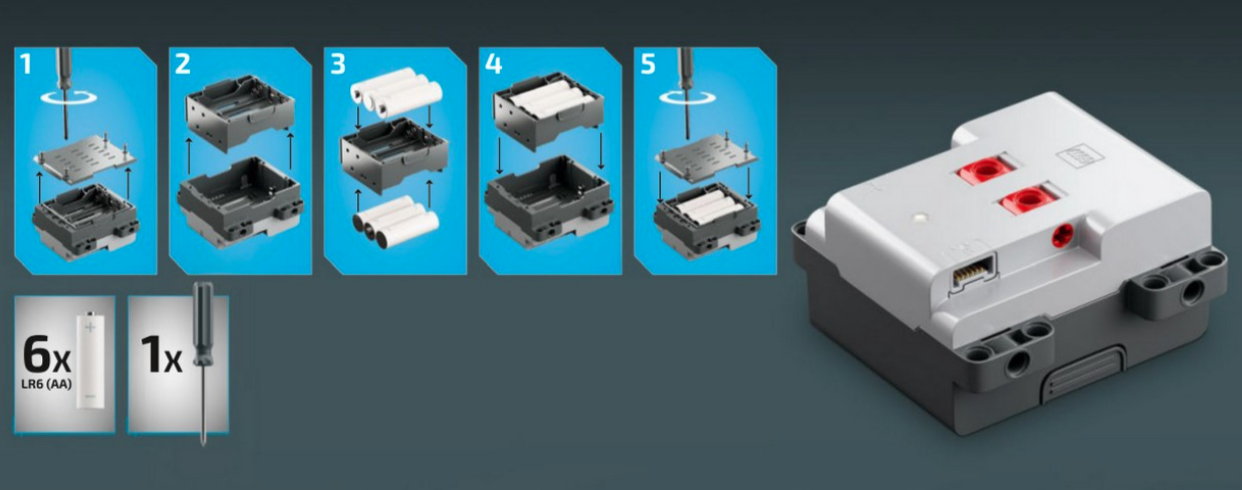 1

2

3

4

5

6x
LR6 (AA)

1x