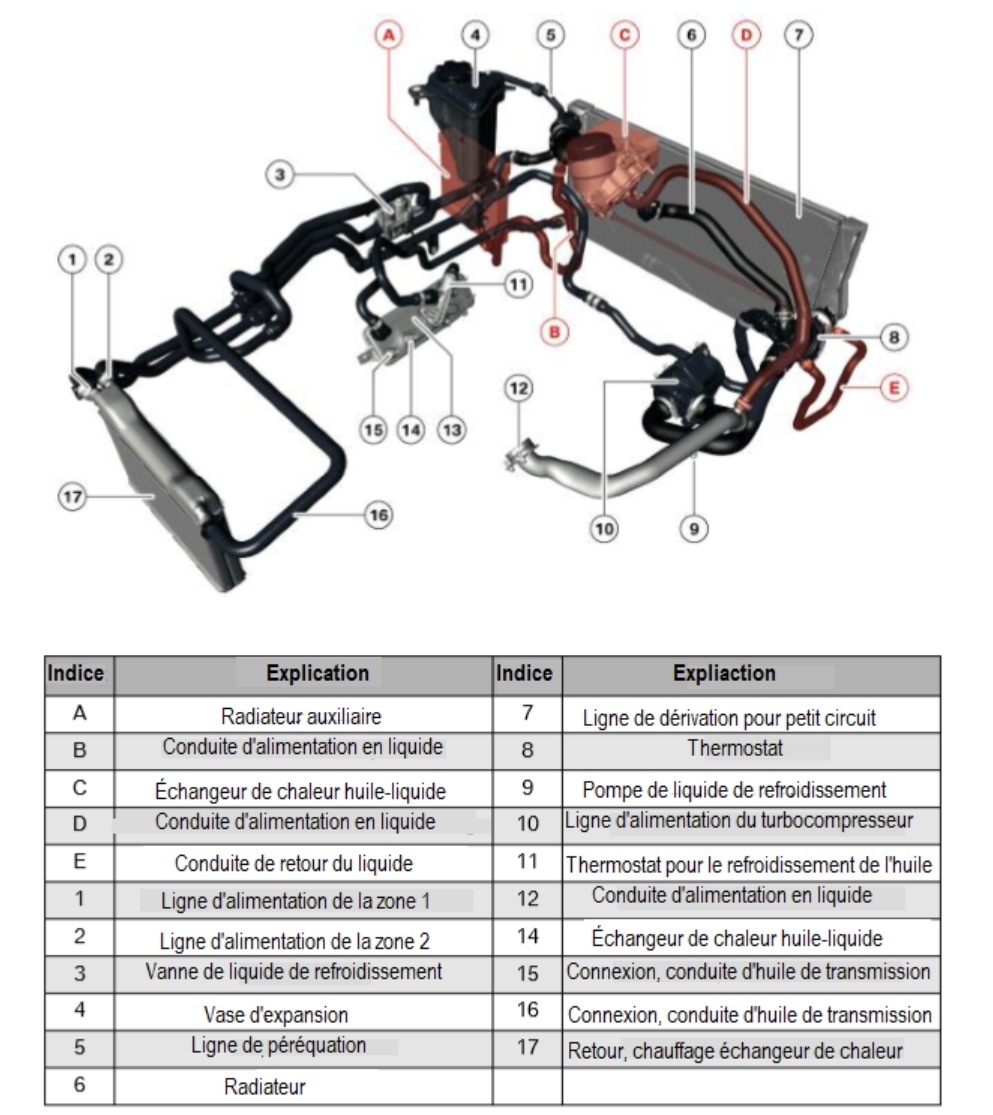 A 4 5 C 6 D 7

3

1 2

11

B

8

E

12

15 14 13

17

16

10 9

| Indice | Explication | Indice | Expliaction |
|---|---|---|---|
| A | Radiateur auxiliaire | 7 | Ligne de dérivation pour petit circuit |
| B | Conduite d'alimentation en liquide | 8 | Thermostat |
| C | Échangeur de chaleur huile-liquide | 9 | Pompe de liquide de refroidissement |
| D | Conduite d'alimentation en liquide | 10 | Ligne d'alimentation du turbocompresseur |
| E | Conduite de retour du liquide | 11 | Thermostat pour le refroidissement de l'huile |
| 1 | Ligne d'alimentation de la zone 1 | 12 | Conduite d'alimentation en liquide |
| 2 | Ligne d'alimentation de la zone 2 | 14 | Échangeur de chaleur huile-liquide |
| 3 | Vanne de liquide de refroidissement | 15 | Connexion, conduite d'huile de transmission |
| 4 | Vase d'expansion | 16 | Connexion, conduite d'huile de transmission |
| 5 | Ligne de péréquation | 17 | Retour, chauffage échangeur de chaleur |
| 6 | Radiateur | | |