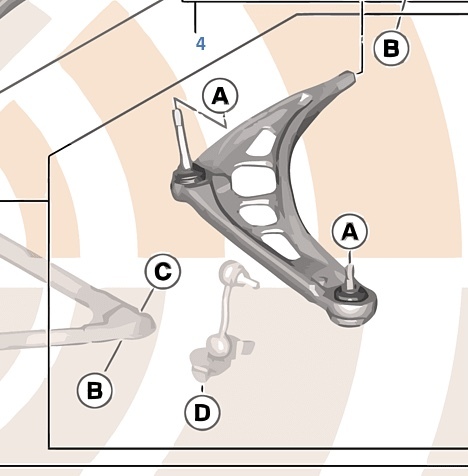 4
B
A
A
C
B
D