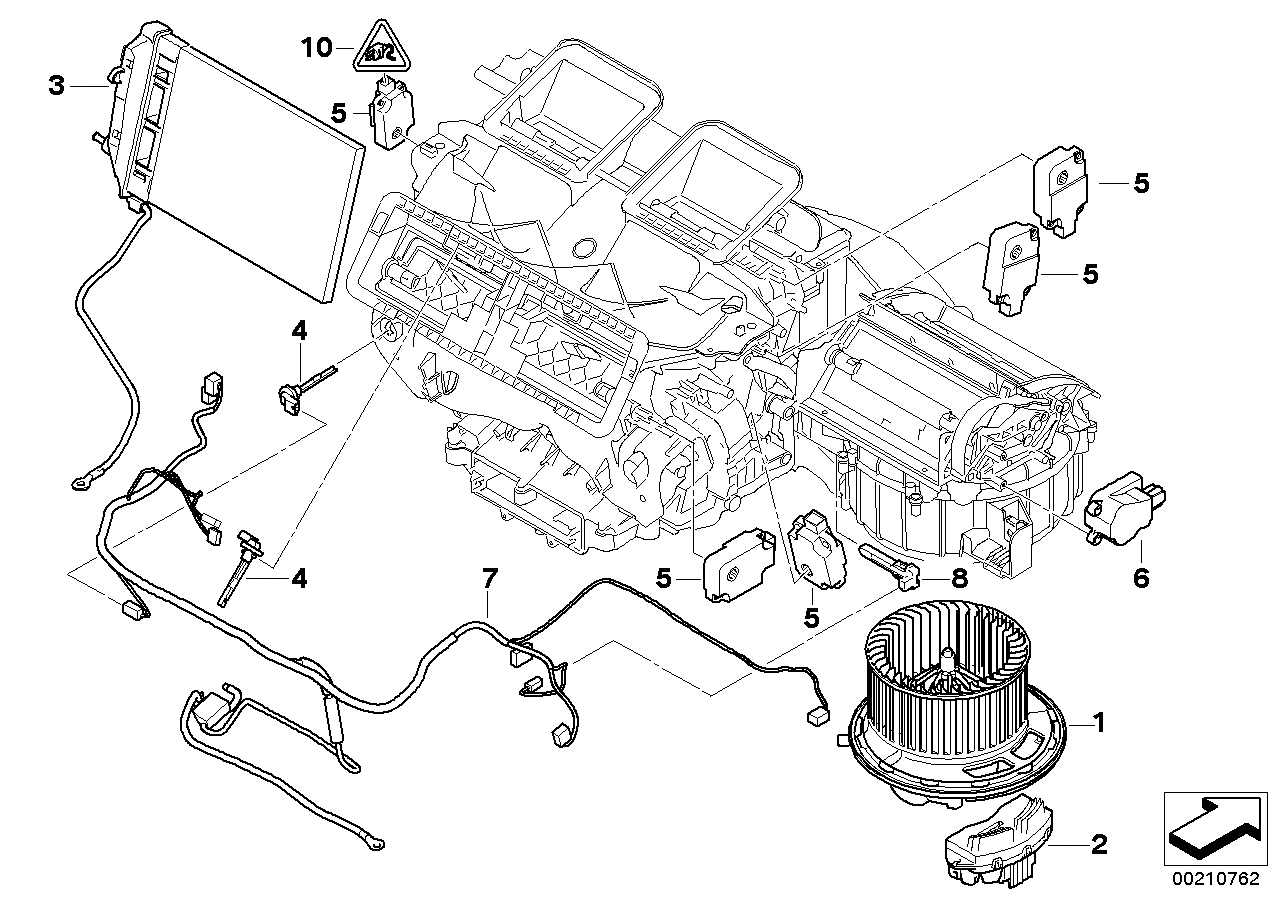 10
3
5
5
5
4
4
7
5
5
8
6
1
2
00210762