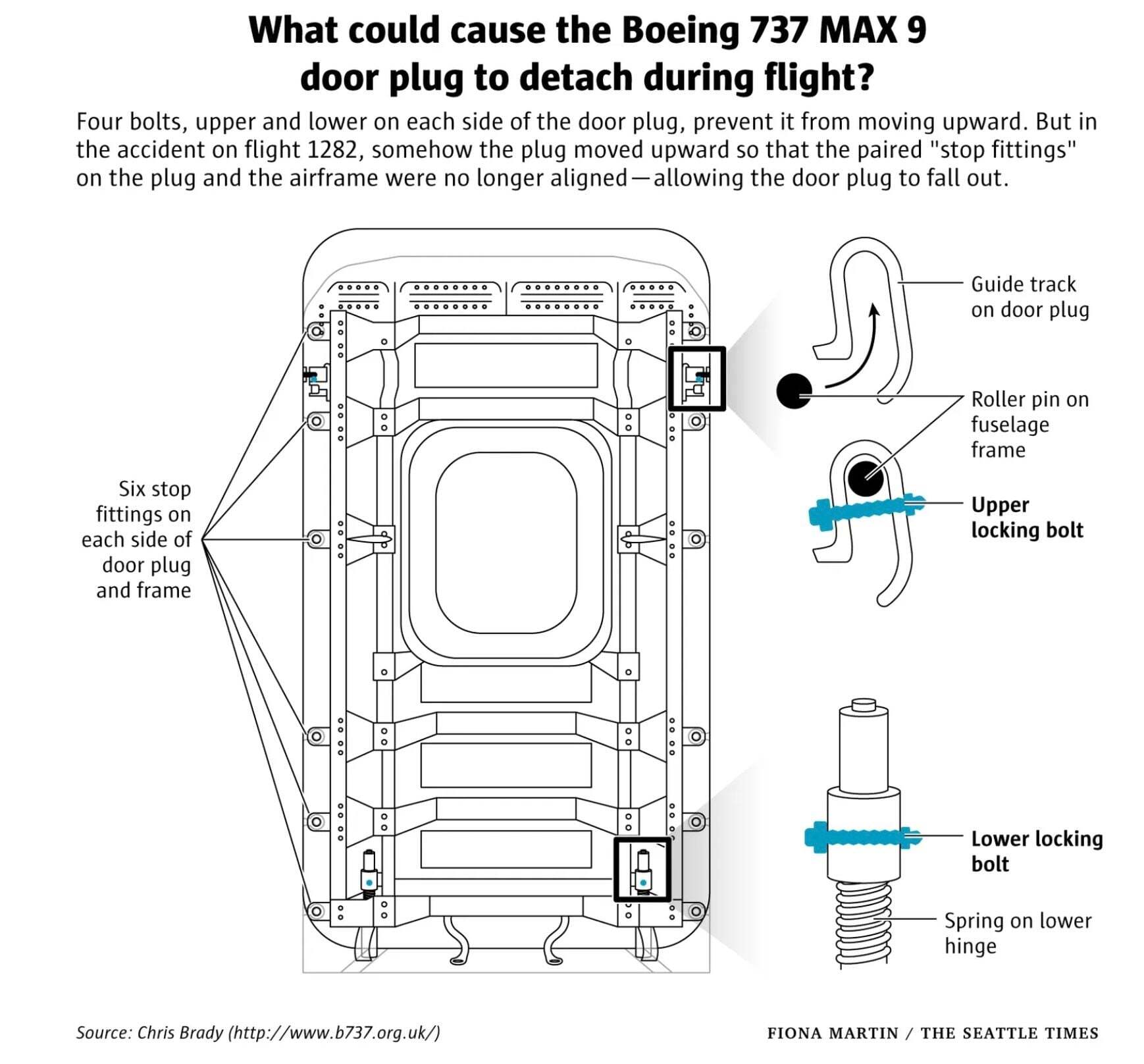 What could cause the Boeing 737 MAX 9 door plug to detach during flight?

Four bolts, upper and lower on each side of the door plug, prevent it from moving upward. But in the accident on flight 1282, somehow the plug moved upward so that the paired "stop fittings" on the plug and the airframe were no longer aligned—allowing the door plug to fall out.

Six stop fittings on each side of door plug and frame

Guide track on door plug

Roller pin on fuselage frame

Upper locking bolt

Lower locking bolt

Spring on lower hinge

Source: Chris Brady (http://www.b737.org.uk/)

FIONA MARTIN / THE SEATTLE TIMES