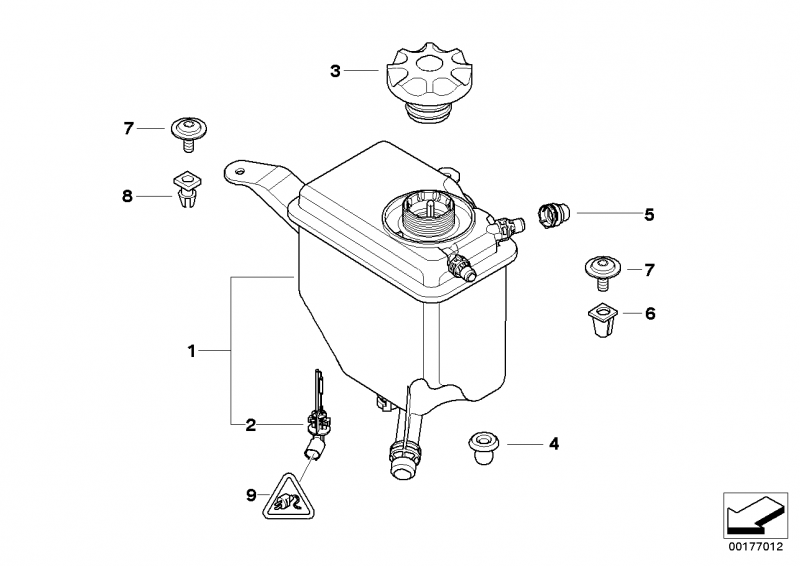 3
7
8
5
7
6
1
2
4
9
00177012